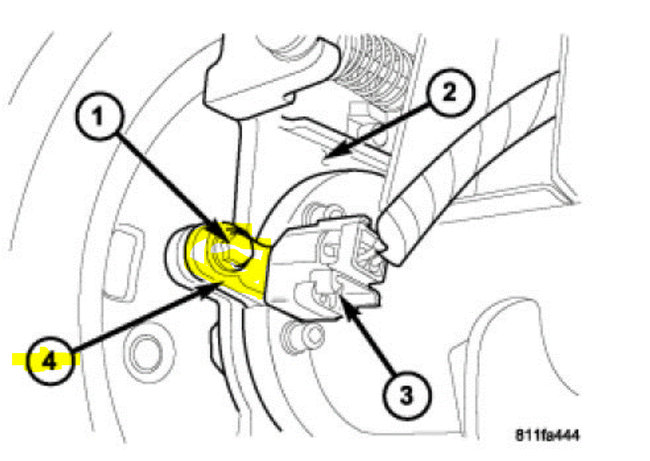 1
2
4
3
811fa444