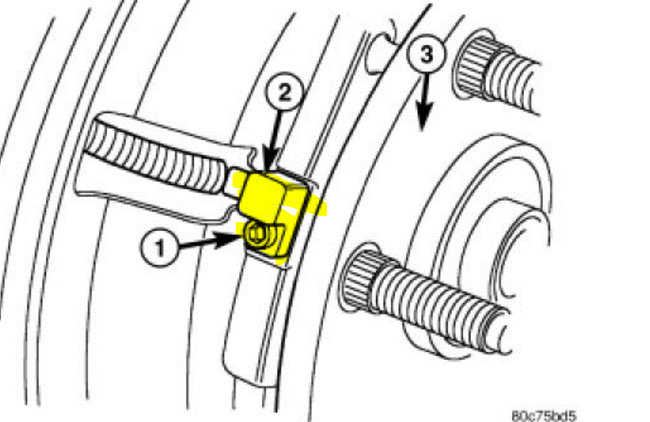 3
2
1
80c75bd5