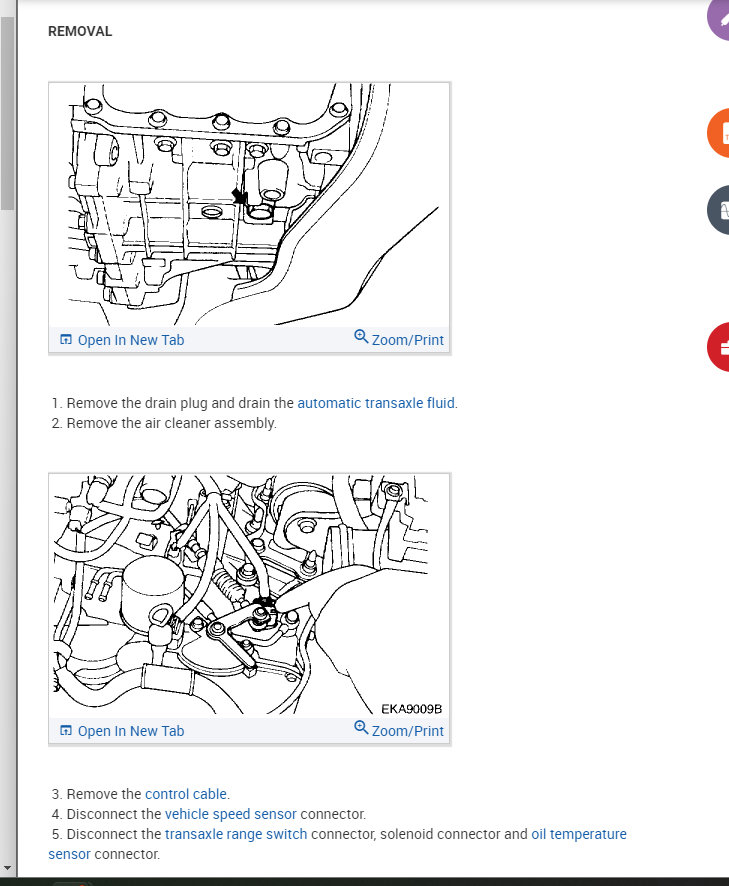 REMOVAL

Open In New Tab
Zoom/Print

1. Remove the drain plug and drain the automatic transaxle fluid.
2. Remove the air cleaner assembly.

EKA9009B

Open In New Tab
Zoom/Print

3. Remove the control cable.
4. Disconnect the vehicle speed sensor connector.
5. Disconnect the transaxle range switch connector, solenoid connector and oil temperature sensor connector.