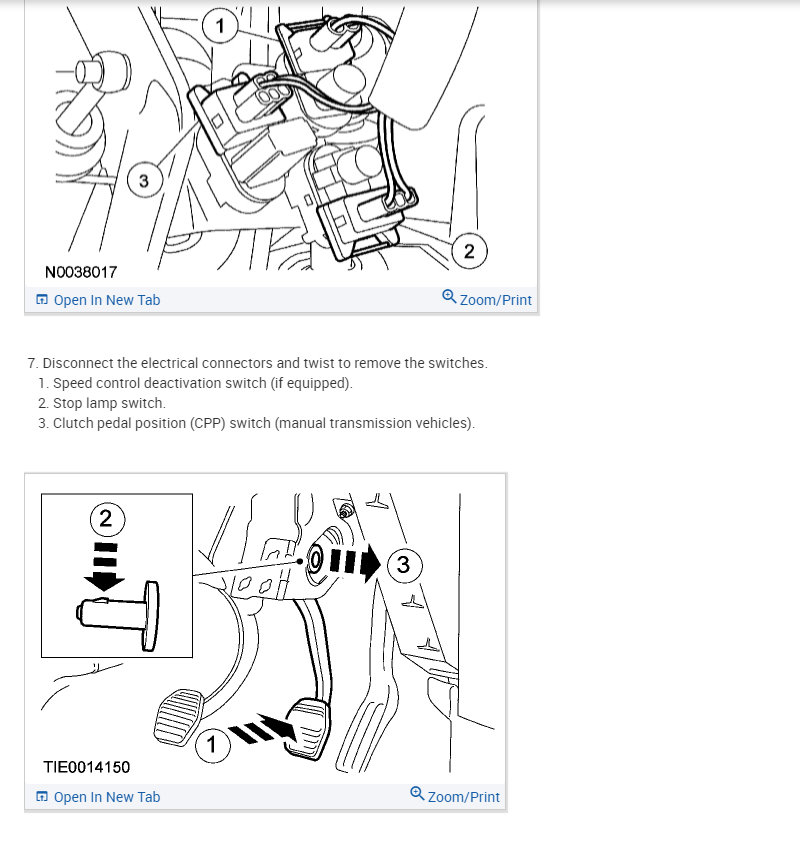 1

3

2

N0038017

Open In New Tab

Zoom/Print

7. Disconnect the electrical connectors and twist to remove the switches.
1. Speed control deactivation switch (if equipped).
2. Stop lamp switch.
3. Clutch pedal position (CPP) switch (manual transmission vehicles).

2

3

1

TIE0014150

Open In New Tab

Zoom/Print