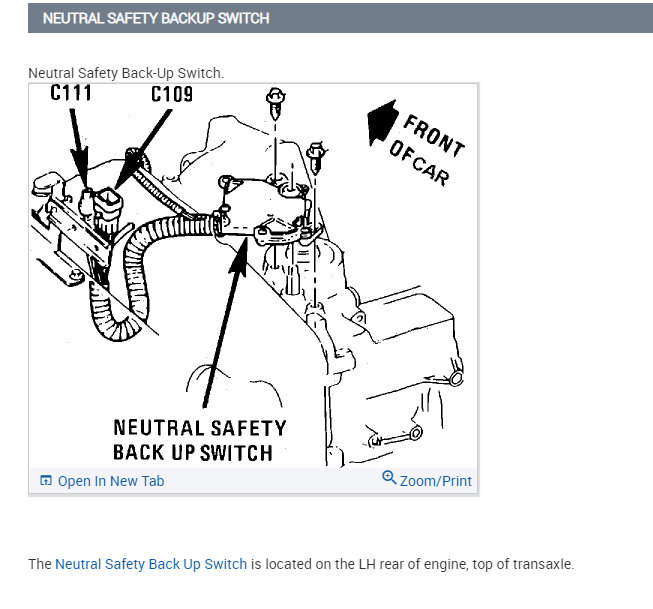 NEUTRAL SAFETY BACKUP SWITCH

Neutral Safety Back-Up Switch.

C111
C109
FRONT OF CAR
NEUTRAL SAFETY BACK UP SWITCH

Open In New Tab
Zoom/Print

The Neutral Safety Back Up Switch is located on the LH rear of engine, top of transaxle.