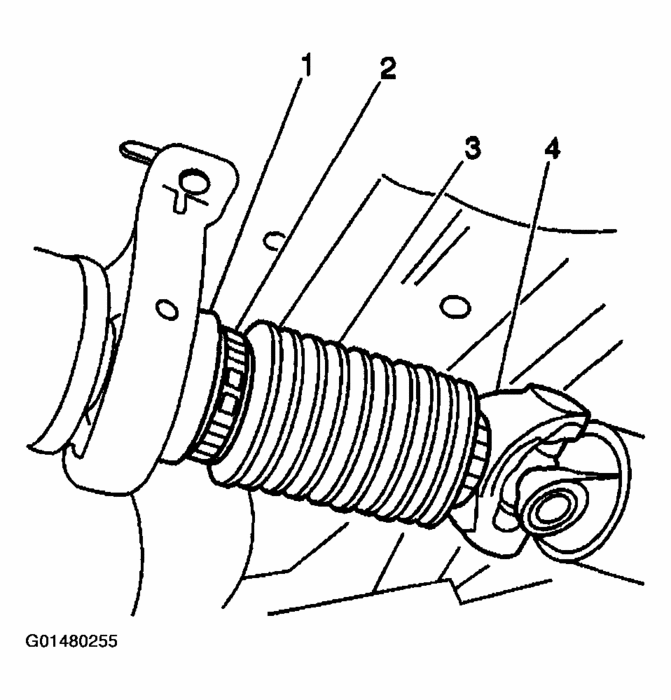 1
2
3
4
G01480255