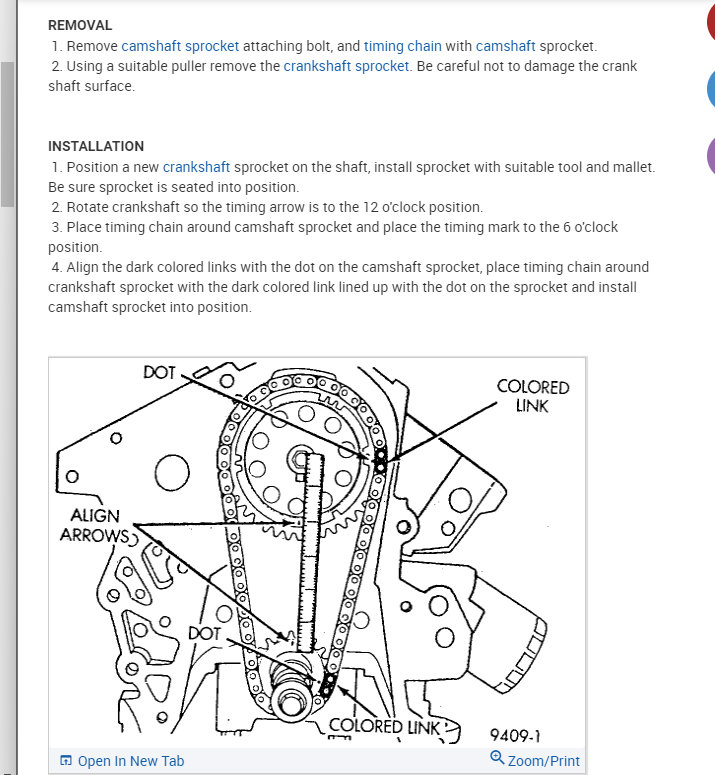 REMOVAL
1. Remove camshaft sprocket attaching bolt, and timing chain with camshaft sprocket.
2. Using a suitable puller remove the crankshaft sprocket. Be careful not to damage the crank shaft surface.

INSTALLATION
1. Position a new crankshaft sprocket on the shaft, install sprocket with suitable tool and mallet. Be sure sprocket is seated into position.
2. Rotate crankshaft so the timing arrow is to the 12 o'clock position.
3. Place timing chain around camshaft sprocket and place the timing mark to the 6 o'clock position.
4. Align the dark colored links with the dot on the camshaft sprocket, place timing chain around crankshaft sprocket with the dark colored link lined up with the dot on the sprocket and install camshaft sprocket into position.

DOT
COLORED LINK
ALIGN ARROWS
DOT
COLORED LINK
9409-1

Open In New Tab
Zoom/Print