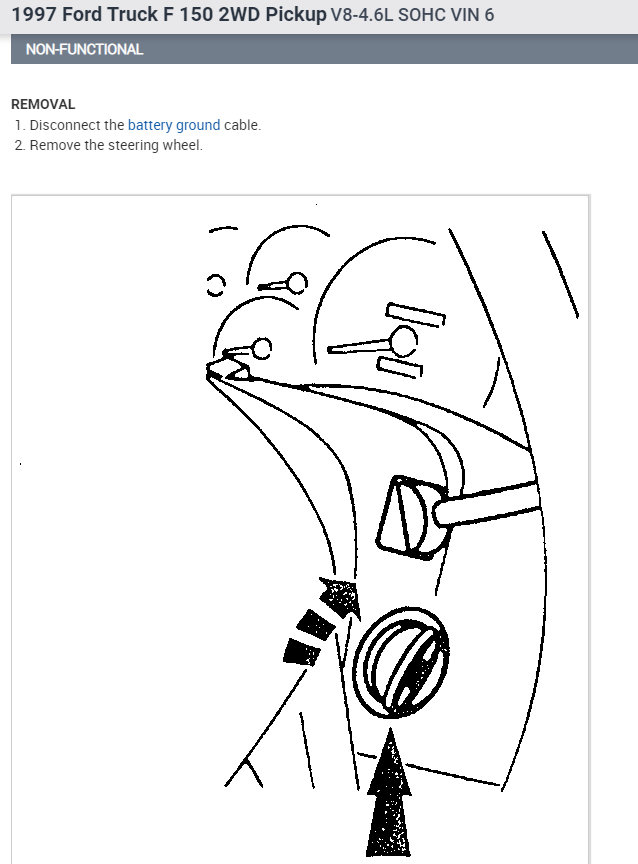 1997 Ford Truck F 150 2WD Pickup V8-4.6L SOHC VIN 6

NON-FUNCTIONAL

REMOVAL

1. Disconnect the battery ground cable.
2. Remove the steering wheel.