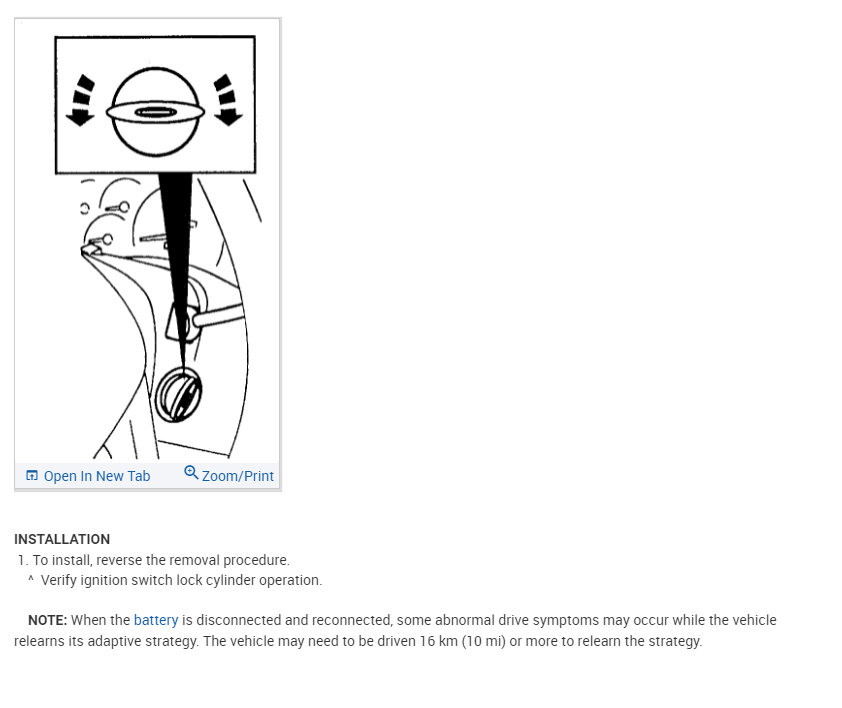 Open In New Tab Zoom/Print

INSTALLATION
1. To install, reverse the removal procedure.
^ Verify ignition switch lock cylinder operation.

NOTE: When the battery is disconnected and reconnected, some abnormal drive symptoms may occur while the vehicle relearns its adaptive strategy. The vehicle may need to be driven 16 km (10 mi) or more to relearn the strategy.