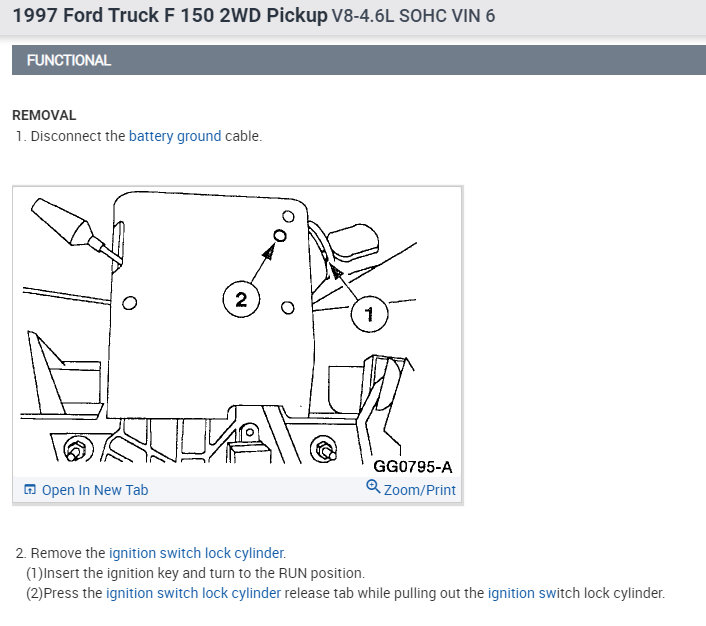 1997 Ford Truck F 150 2WD Pickup V8-4.6L SOHC VIN 6

FUNCTIONAL

REMOVAL
1. Disconnect the battery ground cable.

2

1

GG0795-A

Open In New Tab

Zoom/Print

2. Remove the ignition switch lock cylinder.
(1)Insert the ignition key and turn to the RUN position.
(2)Press the ignition switch lock cylinder release tab while pulling out the ignition switch lock cylinder.