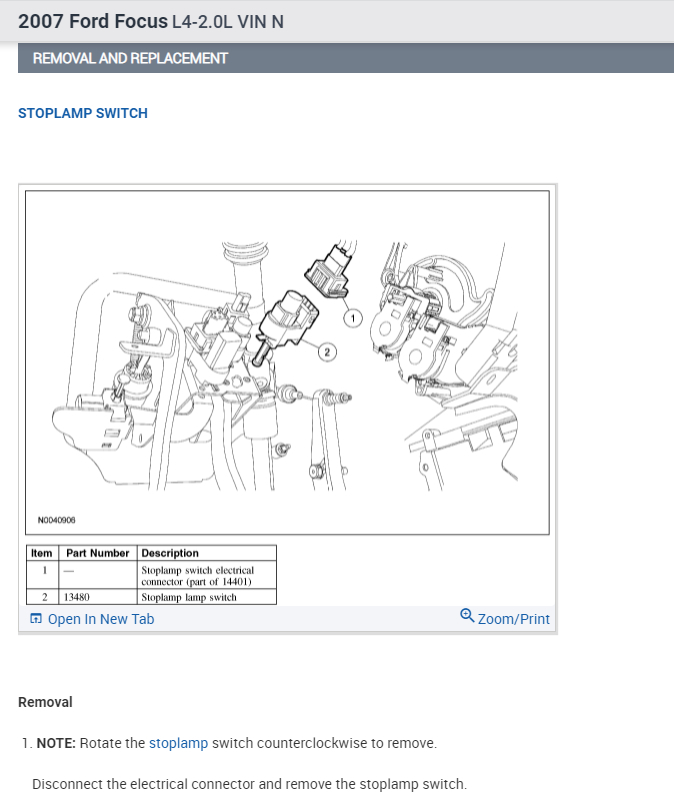 2007 Ford Focus L4-2.0L VIN N

REMOVAL AND REPLACEMENT

STOPLAMP SWITCH

1

2

N0040906

| Item | Part Number | Description |
|---|---|---|
| 1 | — | Stoplamp switch electrical connector (part of 14401) |
| 2 | 13480 | Stoplamp lamp switch |

Open In New Tab

Zoom/Print

Removal

1. NOTE: Rotate the stoplamp switch counterclockwise to remove.

Disconnect the electrical connector and remove the stoplamp switch.