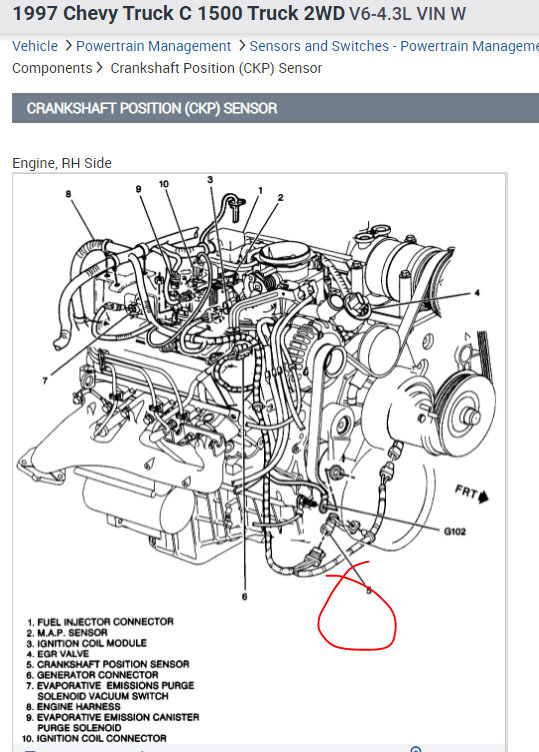 1997 Chevy Truck C 1500 Truck 2WD V6-4.3L VIN W

Vehicle > Powertrain Management > Sensors and Switches - Powertrain Manageme Components > Crankshaft Position (CKP) Sensor

CRANKSHAFT POSITION (CKP) SENSOR

Engine, RH Side

8 9 10 3 1 2 4 7 6 5 G102 FRT

1. FUEL INJECTOR CONNECTOR
2. M.A.P. SENSOR
3. IGNITION COIL MODULE
4. EGR VALVE
5. CRANKSHAFT POSITION SENSOR
6. GENERATOR CONNECTOR
7. EVAPORATIVE EMISSIONS PURGE SOLENOID VACUUM SWITCH
8. ENGINE HARNESS
9. EVAPORATIVE EMISSION CANISTER PURGE SOLENOID
10. IGNITION COIL CONNECTOR