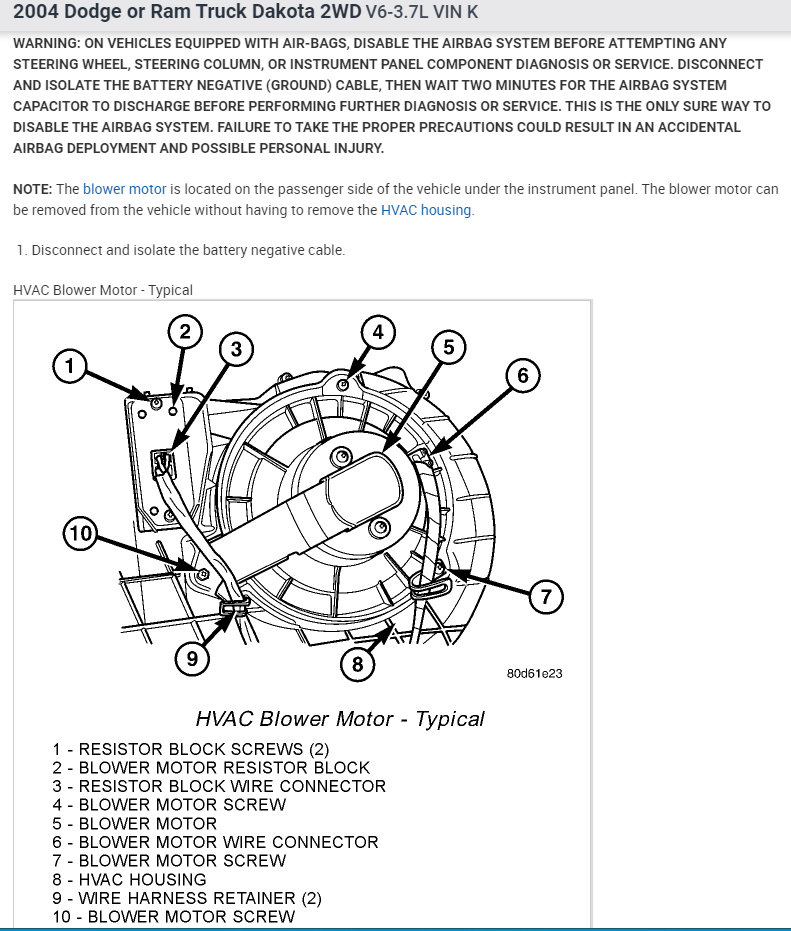 2004 Dodge or Ram Truck Dakota 2WD V6-3.7L VIN K

WARNING: ON VEHICLES EQUIPPED WITH AIR-BAGS, DISABLE THE AIRBAG SYSTEM BEFORE ATTEMPTING ANY STEERING WHEEL, STEERING COLUMN, OR INSTRUMENT PANEL COMPONENT DIAGNOSIS OR SERVICE. DISCONNECT AND ISOLATE THE BATTERY NEGATIVE (GROUND) CABLE, THEN WAIT TWO MINUTES FOR THE AIRBAG SYSTEM CAPACITOR TO DISCHARGE BEFORE PERFORMING FURTHER DIAGNOSIS OR SERVICE. THIS IS THE ONLY SURE WAY TO DISABLE THE AIRBAG SYSTEM. FAILURE TO TAKE THE PROPER PRECAUTIONS COULD RESULT IN AN ACCIDENTAL AIRBAG DEPLOYMENT AND POSSIBLE PERSONAL INJURY.

NOTE: The blower motor is located on the passenger side of the vehicle under the instrument panel. The blower motor can be removed from the vehicle without having to remove the HVAC housing.

1. Disconnect and isolate the battery negative cable.

HVAC Blower Motor - Typical

1
2
3
4
5
6
7
8
9
10

80d61e23

HVAC Blower Motor - Typical

1 - RESISTOR BLOCK SCREWS (2)
2 - BLOWER MOTOR RESISTOR BLOCK
3 - RESISTOR BLOCK WIRE CONNECTOR
4 - BLOWER MOTOR SCREW
5 - BLOWER MOTOR
6 - BLOWER MOTOR WIRE CONNECTOR
7 - BLOWER MOTOR SCREW
8 - HVAC HOUSING
9 - WIRE HARNESS RETAINER (2)
10 - BLOWER MOTOR SCREW