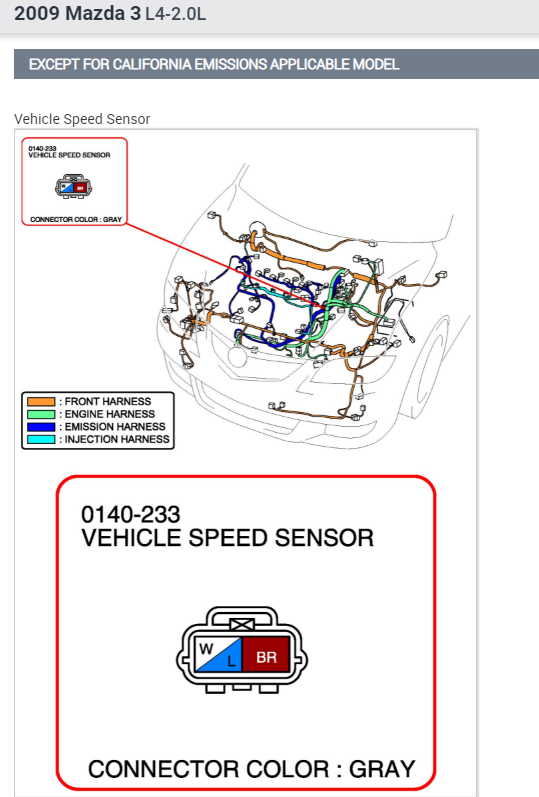 2009 Mazda 3 L4-2.0L

EXCEPT FOR CALIFORNIA EMISSIONS APPLICABLE MODEL

Vehicle Speed Sensor

0140-233
VEHICLE SPEED SENSOR

W L BR

CONNECTOR COLOR : GRAY

: FRONT HARNESS
: ENGINE HARNESS
: EMISSION HARNESS
: INJECTION HARNESS

0140-233
VEHICLE SPEED SENSOR

W L BR

CONNECTOR COLOR : GRAY