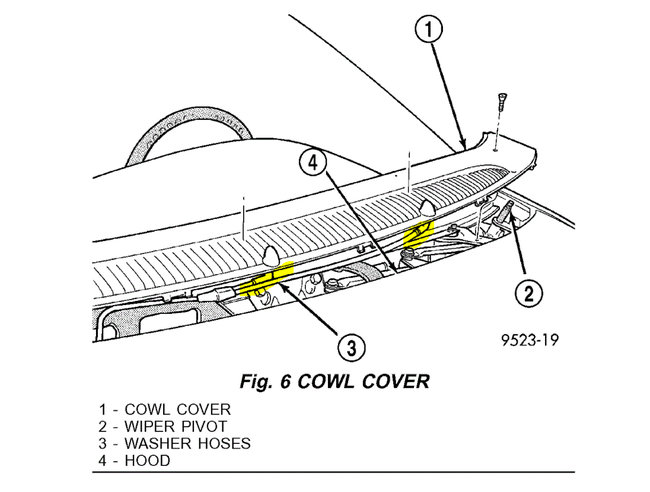 1
4
2
3
9523-19

Fig. 6 COWL COVER

1 - COWL COVER
2 - WIPER PIVOT
3 - WASHER HOSES
4 - HOOD