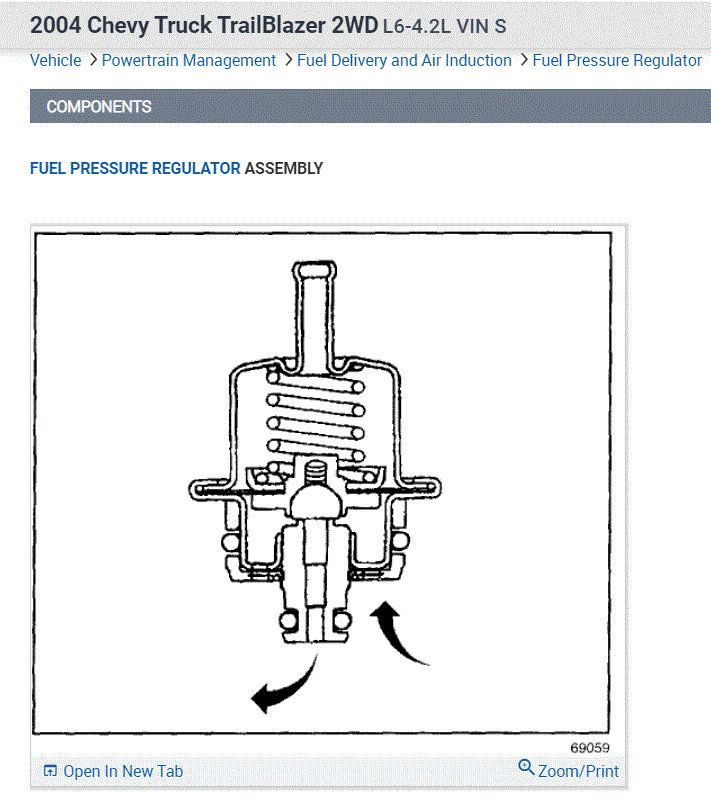 2004 Chevy Truck TrailBlazer 2WD L6-4.2L VIN S

Vehicle > Powertrain Management > Fuel Delivery and Air Induction > Fuel Pressure Regulator

COMPONENTS

FUEL PRESSURE REGULATOR ASSEMBLY

69059

Open In New Tab

Zoom/Print