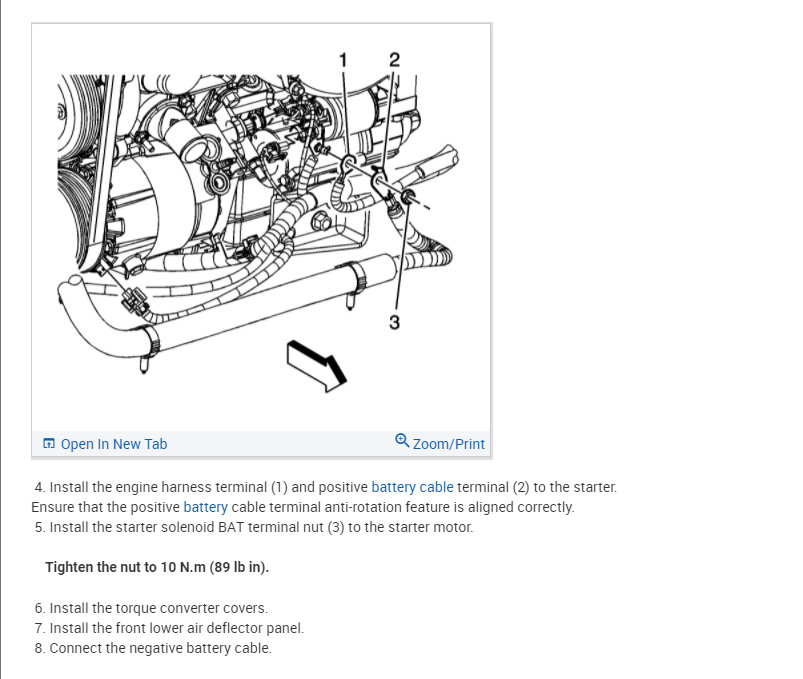 1
2
3

Open In New Tab
Zoom/Print

4. Install the engine harness terminal (1) and positive battery cable terminal (2) to the starter.
Ensure that the positive battery cable terminal anti-rotation feature is aligned correctly.
5. Install the starter solenoid BAT terminal nut (3) to the starter motor.

Tighten the nut to 10 N.m (89 lb in).

6. Install the torque converter covers.
7. Install the front lower air deflector panel.
8. Connect the negative battery cable.