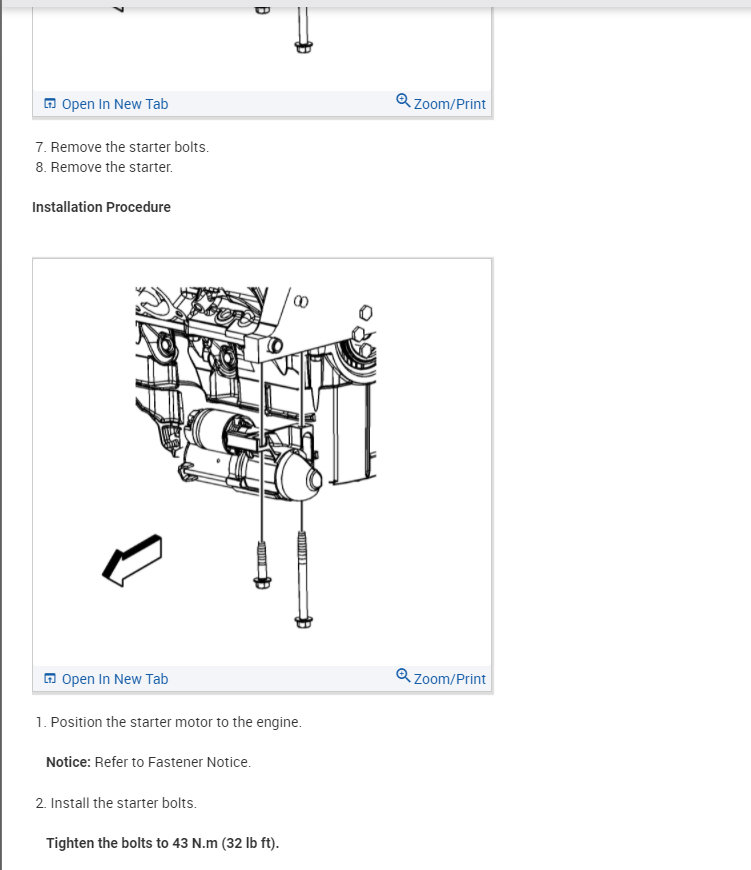 Open In New Tab

Zoom/Print

7. Remove the starter bolts.
8. Remove the starter.

Installation Procedure

Open In New Tab

Zoom/Print

1. Position the starter motor to the engine.

Notice: Refer to Fastener Notice.

2. Install the starter bolts.

Tighten the bolts to 43 N.m (32 lb ft).