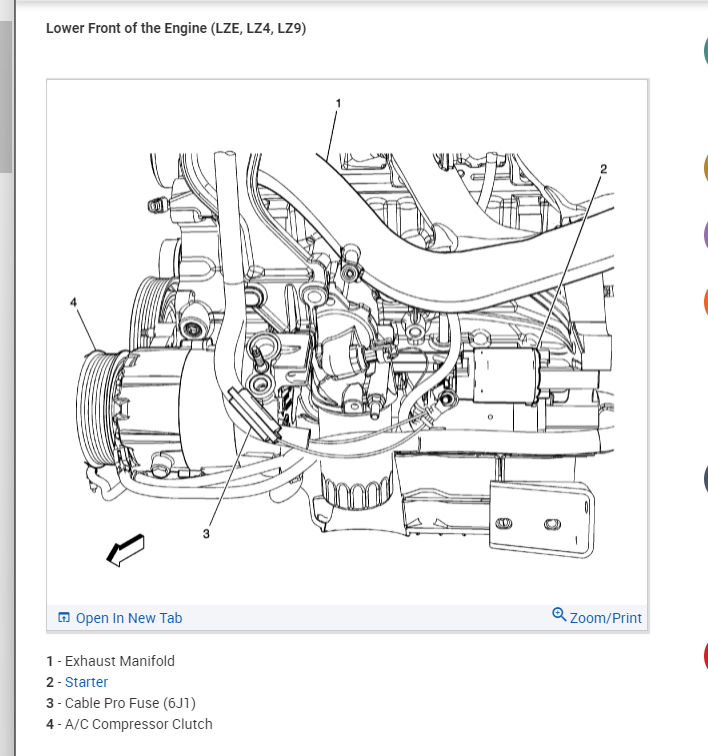 Lower Front of the Engine (LZE, LZ4, LZ9)

1

2

4

3

Open In New Tab

Zoom/Print

1 - Exhaust Manifold
2 - Starter
3 - Cable Pro Fuse (6J1)
4 - A/C Compressor Clutch