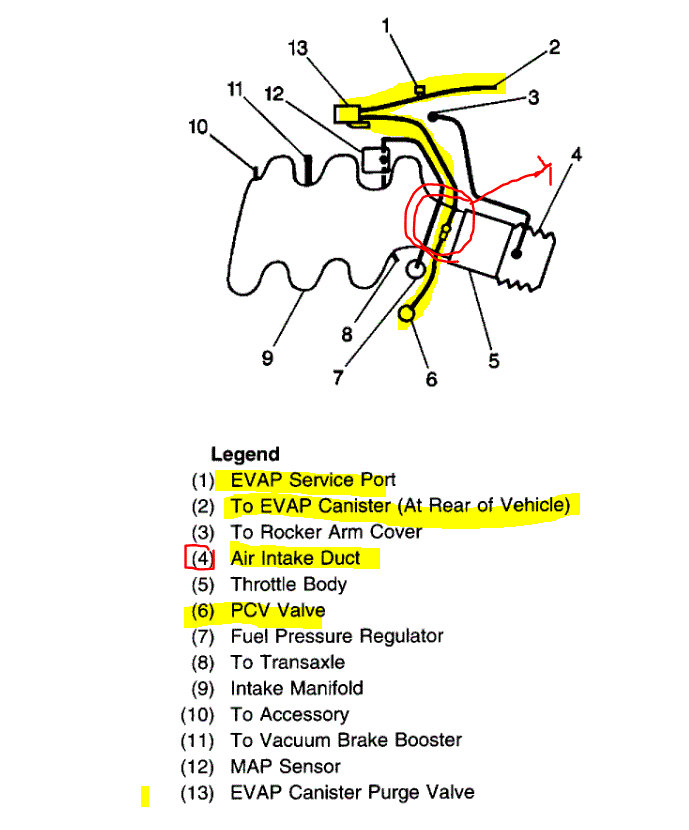 1
2
13
3
11
12
10
4
8
9
7
6
5

Legend
(1) EVAP Service Port
(2) To EVAP Canister (At Rear of Vehicle)
(3) To Rocker Arm Cover
(4) Air Intake Duct
(5) Throttle Body
(6) PCV Valve
(7) Fuel Pressure Regulator
(8) To Transaxle
(9) Intake Manifold
(10) To Accessory
(11) To Vacuum Brake Booster
(12) MAP Sensor
(13) EVAP Canister Purge Valve