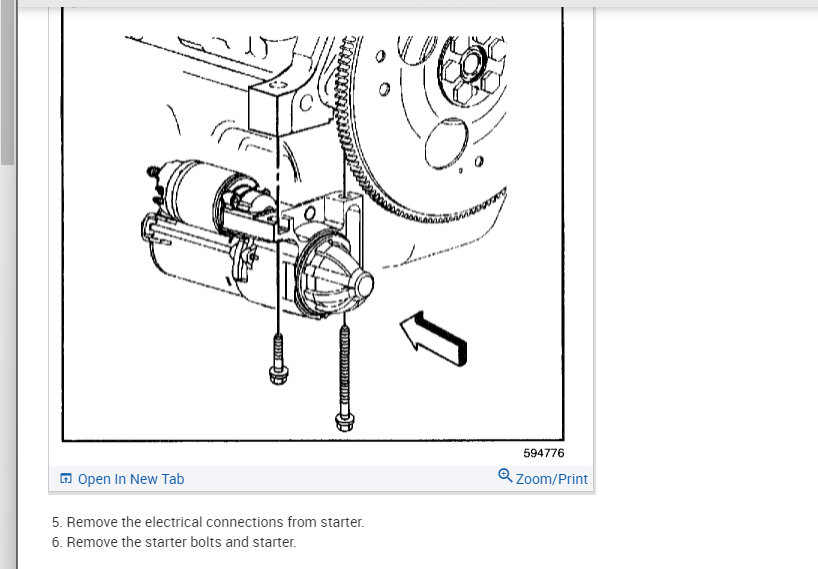 594776

Open In New Tab

Zoom/Print

5. Remove the electrical connections from starter.
6. Remove the starter bolts and starter.