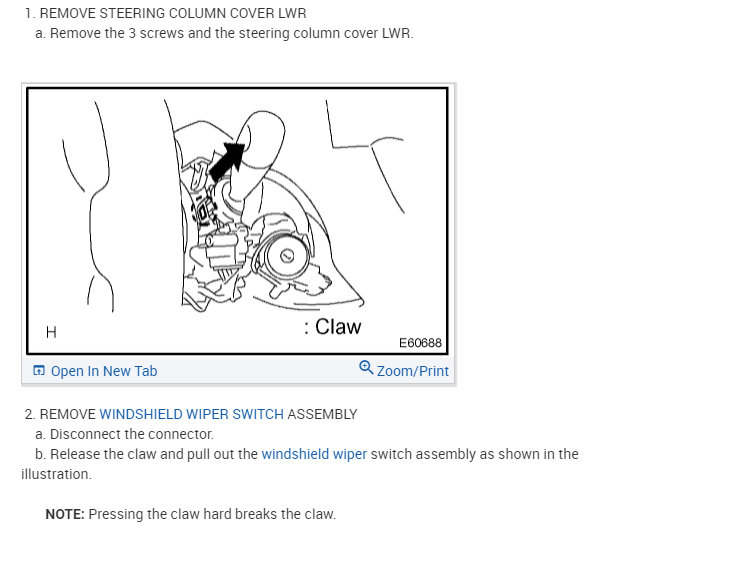 1. REMOVE STEERING COLUMN COVER LWR
a. Remove the 3 screws and the steering column cover LWR.

H

: Claw

E60688

Open In New Tab

Zoom/Print

2. REMOVE WINDSHIELD WIPER SWITCH ASSEMBLY
a. Disconnect the connector.
b. Release the claw and pull out the windshield wiper switch assembly as shown in the illustration.

NOTE: Pressing the claw hard breaks the claw.