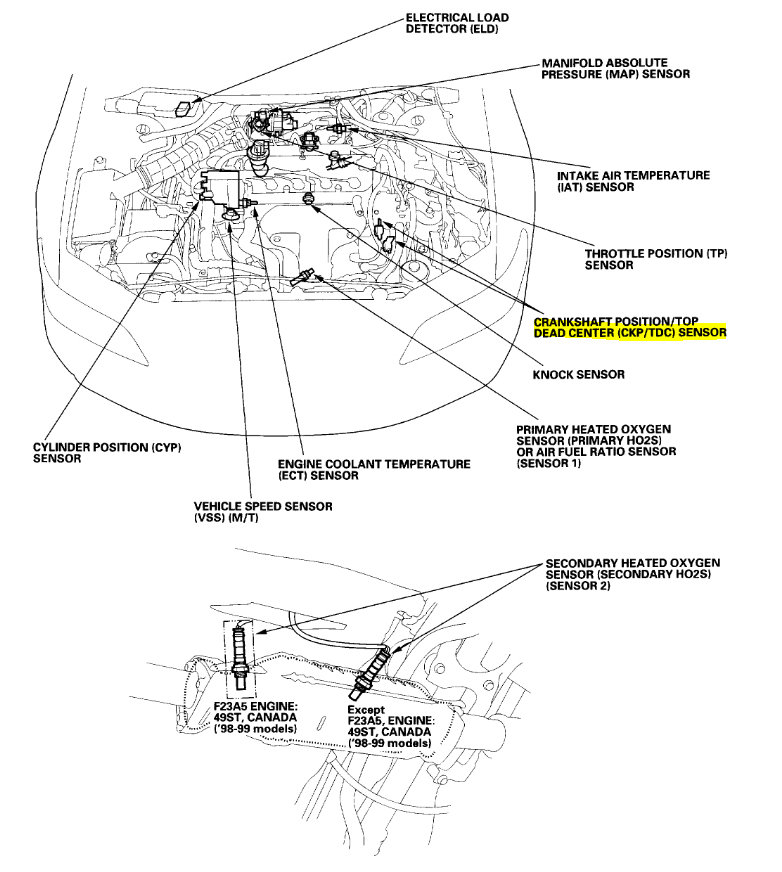 ELECTRICAL LOAD DETECTOR (ELD)

MANIFOLD ABSOLUTE PRESSURE (MAP) SENSOR

INTAKE AIR TEMPERATURE (IAT) SENSOR

THROTTLE POSITION (TP) SENSOR

CRANKSHAFT POSITION/TOP DEAD CENTER (CKP/TDC) SENSOR

KNOCK SENSOR

PRIMARY HEATED OXYGEN SENSOR (PRIMARY HO2S) OR AIR FUEL RATIO SENSOR (SENSOR 1)

CYLINDER POSITION (CYP) SENSOR

ENGINE COOLANT TEMPERATURE (ECT) SENSOR

VEHICLE SPEED SENSOR (VSS) (M/T)

SECONDARY HEATED OXYGEN SENSOR (SECONDARY HO2S) (SENSOR 2)

F23A5 ENGINE: 49ST, CANADA ('98-99 models)

Except F23A5, ENGINE: 49ST, CANADA ('98-99 models)