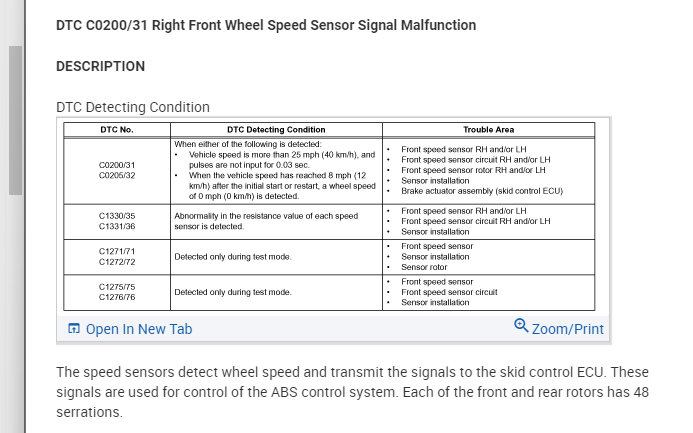 DTC C0200/31 Right Front Wheel Speed Sensor Signal Malfunction

DESCRIPTION

DTC Detecting Condition

| DTC No. | DTC Detecting Condition | Trouble Area |
|---|---|---|
| C0200/31 C0205/32 | When either of the following is detected: • Vehicle speed is more than 25 mph (40 km/h), and pulses are not input for 0.03 sec. • When the vehicle speed has reached 8 mph (12 km/h) after the initial start or restart, a wheel speed of 0 mph (0 km/h) is detected. | • Front speed sensor RH and/or LH • Front speed sensor circuit RH and/or LH • Front speed sensor rotor RH and/or LH • Sensor installation • Brake actuator assembly (skid control ECU) |
| C1330/35 C1331/36 | Abnormality in the resistance value of each speed sensor is detected. | • Front speed sensor RH and/or LH • Front speed sensor circuit RH and/or LH • Sensor installation |
| C1271/71 C1272/72 | Detected only during test mode. | • Front speed sensor • Sensor installation • Sensor rotor |
| C1275/75 C1276/76 | Detected only during test mode. | • Front speed sensor • Front speed sensor circuit • Sensor installation |

Open In New Tab Zoom/Print

The speed sensors detect wheel speed and transmit the signals to the skid control ECU. These signals are used for control of the ABS control system. Each of the front and rear rotors has 48 serrations.