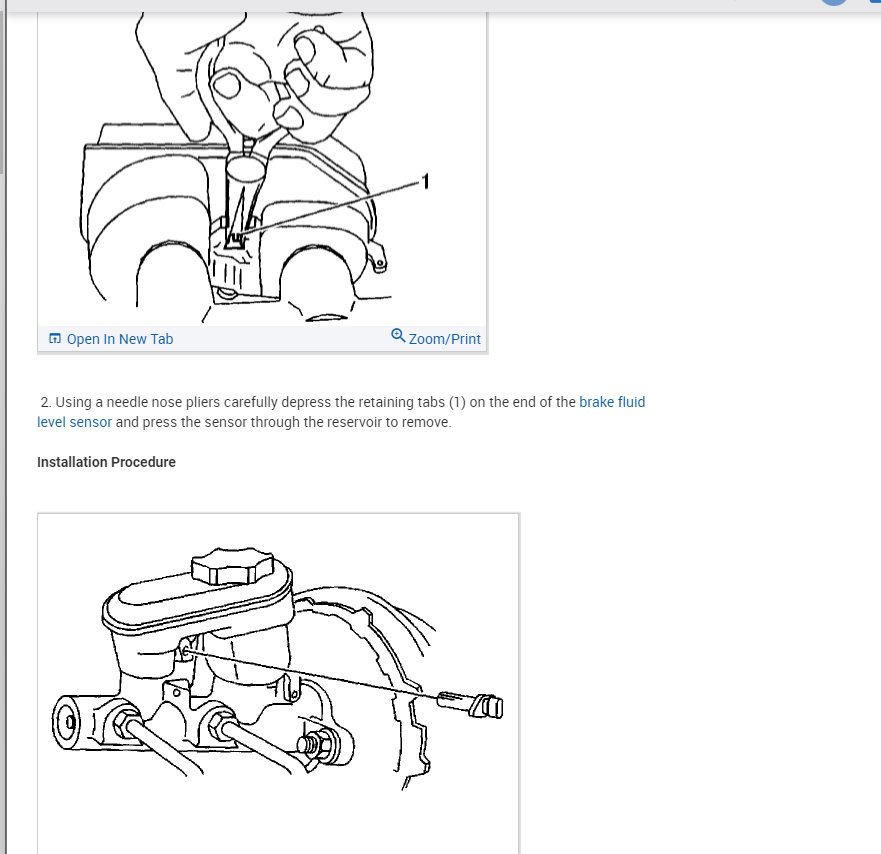 1

Open In New Tab
Zoom/Print

2. Using a needle nose pliers carefully depress the retaining tabs (1) on the end of the brake fluid level sensor and press the sensor through the reservoir to remove.

Installation Procedure