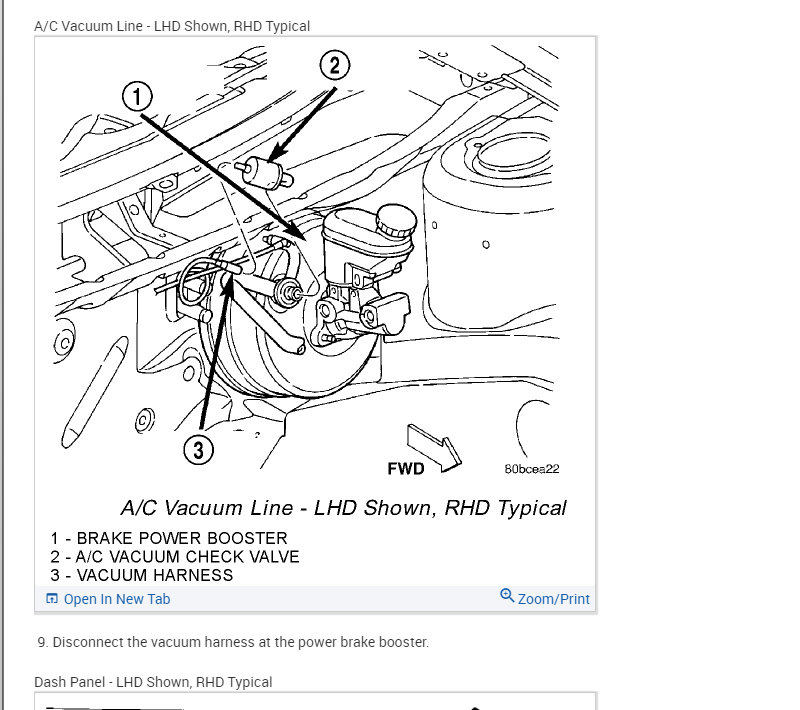 A/C Vacuum Line - LHD Shown, RHD Typical

1
2
3
FWD
80bcea22

A/C Vacuum Line - LHD Shown, RHD Typical

1 - BRAKE POWER BOOSTER
2 - A/C VACUUM CHECK VALVE
3 - VACUUM HARNESS

Open In New Tab
Zoom/Print

9. Disconnect the vacuum harness at the power brake booster.

Dash Panel - LHD Shown, RHD Typical