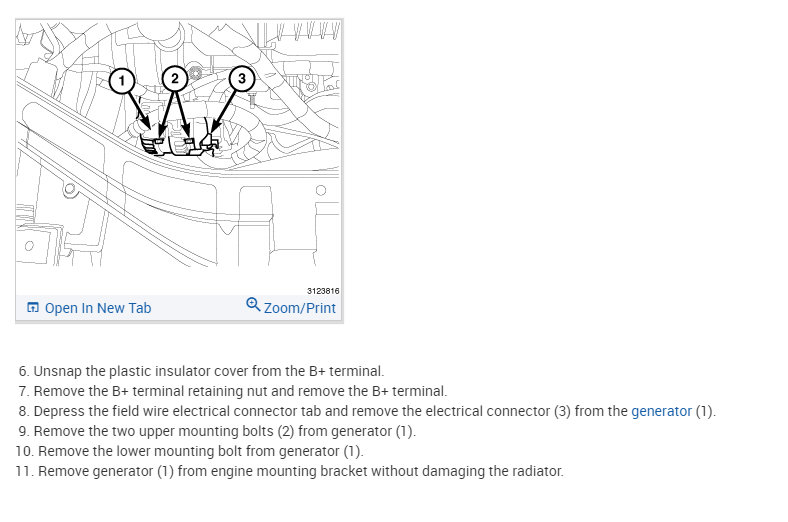 1
2
3

3123816

Open In New Tab
Zoom/Print

6. Unsnap the plastic insulator cover from the B+ terminal.
7. Remove the B+ terminal retaining nut and remove the B+ terminal.
8. Depress the field wire electrical connector tab and remove the electrical connector (3) from the generator (1).
9. Remove the two upper mounting bolts (2) from generator (1).
10. Remove the lower mounting bolt from generator (1).
11. Remove generator (1) from engine mounting bracket without damaging the radiator.