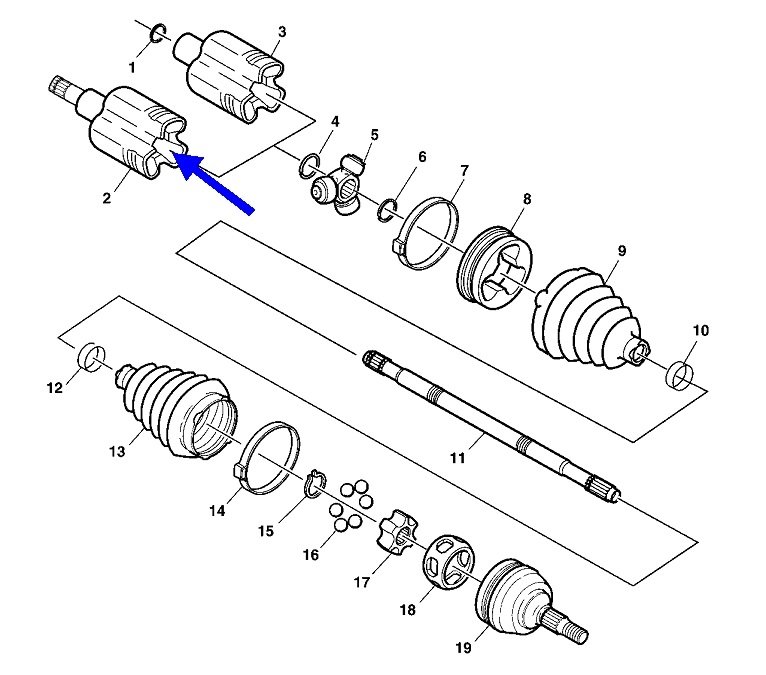 1
3
2
4
5
6
7
8
9
10
11
12
13
14
15
16
17
18
19