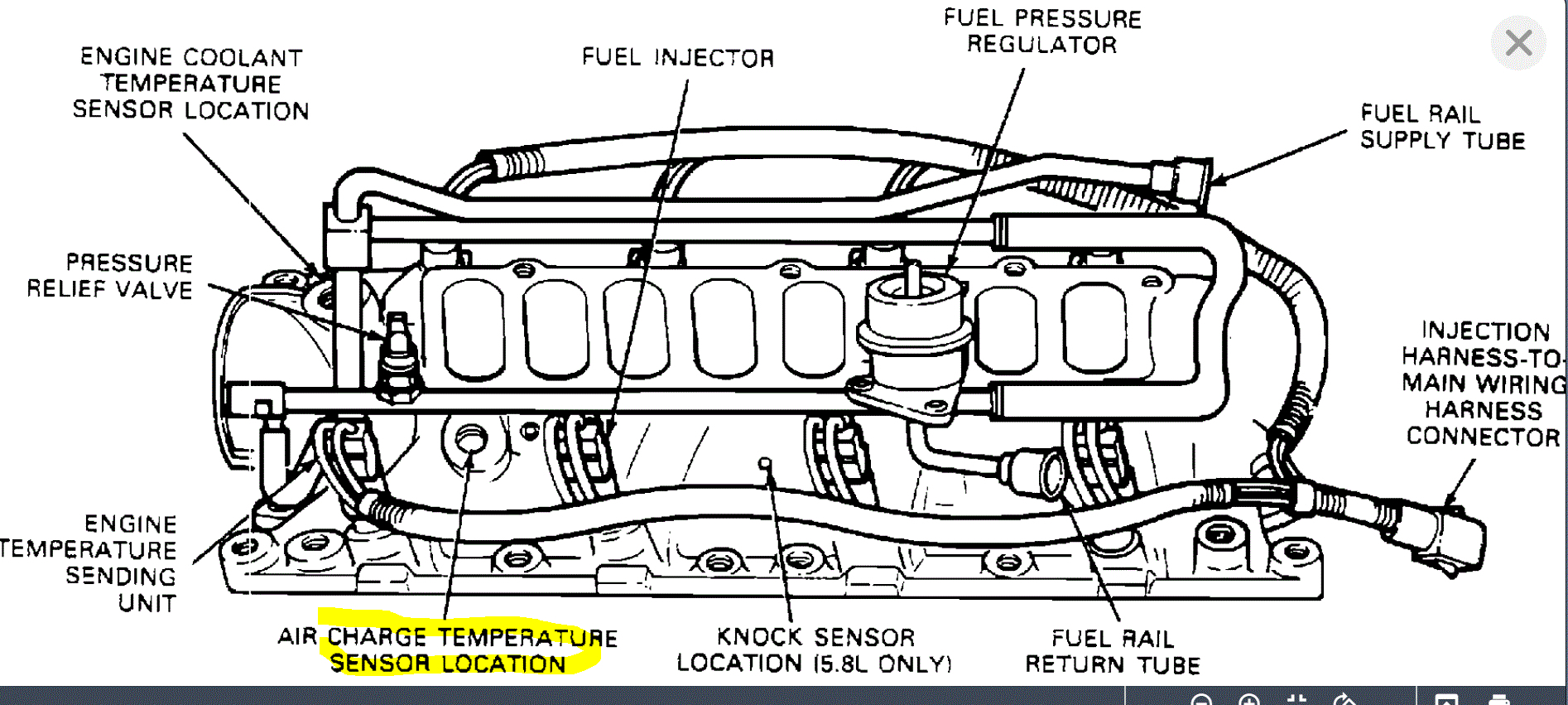 ENGINE COOLANT TEMPERATURE SENSOR LOCATION

FUEL INJECTOR

FUEL PRESSURE REGULATOR

FUEL RAIL SUPPLY TUBE

PRESSURE RELIEF VALVE

INJECTION HARNESS-TO-MAIN WIRING HARNESS CONNECTOR

ENGINE TEMPERATURE SENDING UNIT

AIR CHARGE TEMPERATURE SENSOR LOCATION

KNOCK SENSOR LOCATION (5.8L ONLY)

FUEL RAIL RETURN TUBE