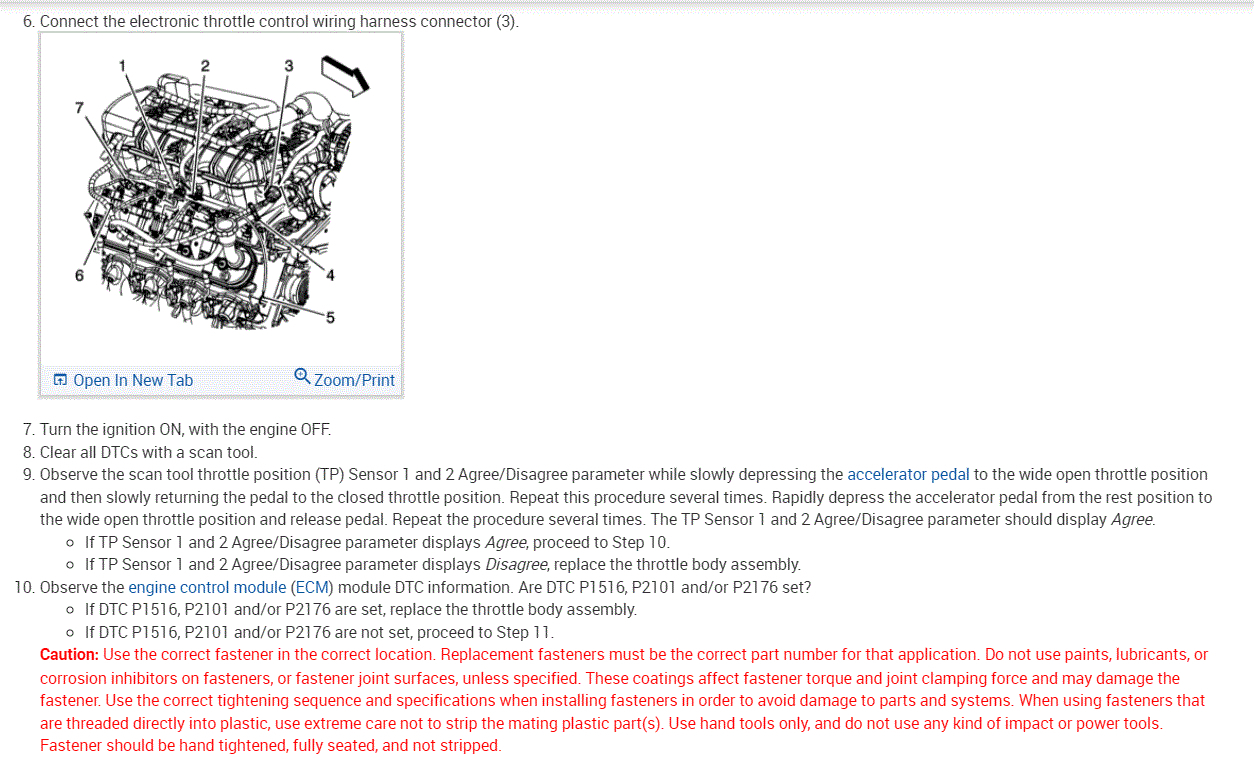 6. Connect the electronic throttle control wiring harness connector (3).

1
2
3
7
6
4
5

Open In New Tab
Zoom/Print

7. Turn the ignition ON, with the engine OFF.
8. Clear all DTCs with a scan tool.
9. Observe the scan tool throttle position (TP) Sensor 1 and 2 Agree/Disagree parameter while slowly depressing the accelerator pedal to the wide open throttle position and then slowly returning the pedal to the closed throttle position. Repeat this procedure several times. Rapidly depress the accelerator pedal from the rest position to the wide open throttle position and release pedal. Repeat the procedure several times. The TP Sensor 1 and 2 Agree/Disagree parameter should display Agree.
◦ If TP Sensor 1 and 2 Agree/Disagree parameter displays Agree, proceed to Step 10.
◦ If TP Sensor 1 and 2 Agree/Disagree parameter displays Disagree, replace the throttle body assembly.
10. Observe the engine control module (ECM) module DTC information. Are DTC P1516, P2101 and/or P2176 set?
◦ If DTC P1516, P2101 and/or P2176 are set, replace the throttle body assembly.
◦ If DTC P1516, P2101 and/or P2176 are not set, proceed to Step 11.
Caution: Use the correct fastener in the correct location. Replacement fasteners must be the correct part number for that application. Do not use paints, lubricants, or corrosion inhibitors on fasteners, or fastener joint surfaces, unless specified. These coatings affect fastener torque and joint clamping force and may damage the fastener. Use the correct tightening sequence and specifications when installing fasteners in order to avoid damage to parts and systems. When using fasteners that are threaded directly into plastic, use extreme care not to strip the mating plastic part(s). Use hand tools only, and do not use any kind of impact or power tools. Fastener should be hand tightened, fully seated, and not stripped.