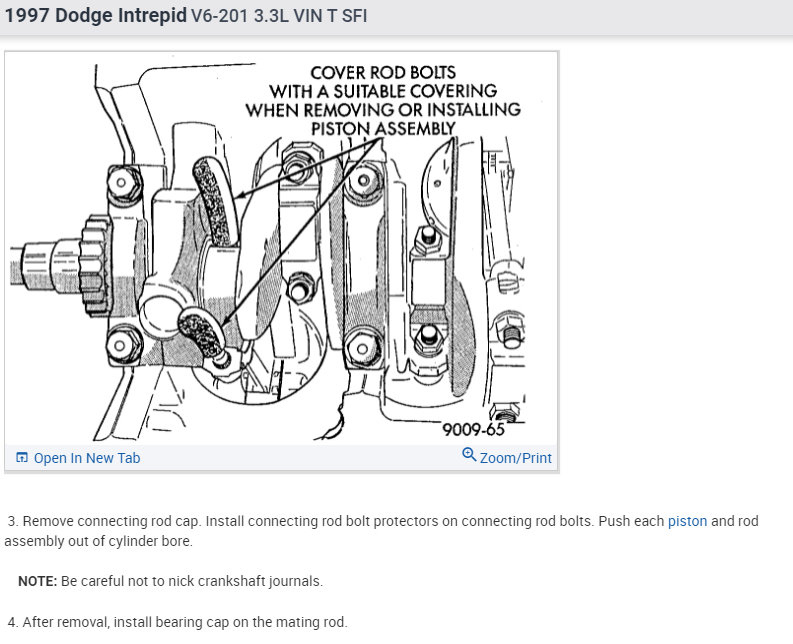 1997 Dodge Intrepid V6-201 3.3L VIN T SFI

COVER ROD BOLTS WITH A SUITABLE COVERING WHEN REMOVING OR INSTALLING PISTON ASSEMBLY

9009-65

Open In New Tab

Zoom/Print

3. Remove connecting rod cap. Install connecting rod bolt protectors on connecting rod bolts. Push each piston and rod assembly out of cylinder bore.

NOTE: Be careful not to nick crankshaft journals.

4. After removal, install bearing cap on the mating rod.