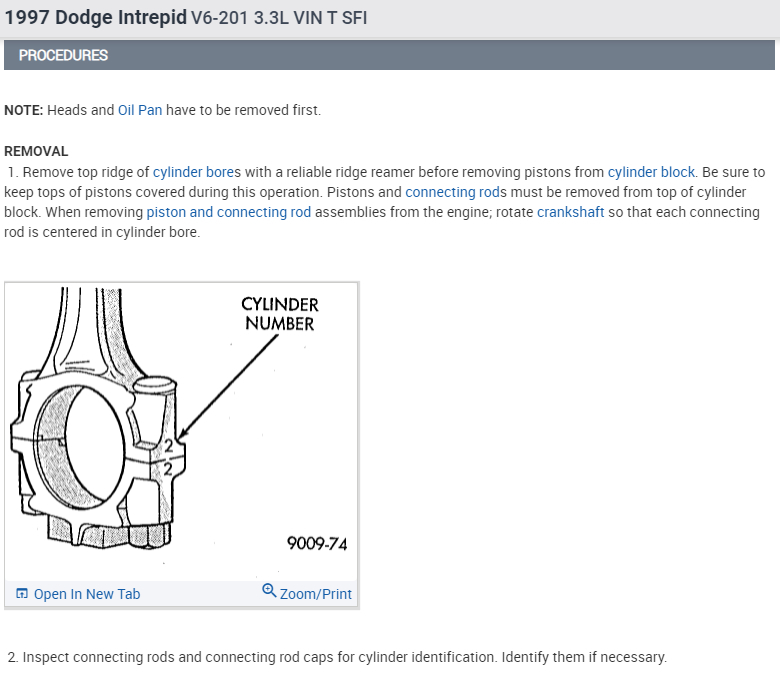 1997 Dodge Intrepid V6-201 3.3L VIN T SFI

PROCEDURES

NOTE: Heads and Oil Pan have to be removed first.

REMOVAL
1. Remove top ridge of cylinder bores with a reliable ridge reamer before removing pistons from cylinder block. Be sure to keep tops of pistons covered during this operation. Pistons and connecting rods must be removed from top of cylinder block. When removing piston and connecting rod assemblies from the engine; rotate crankshaft so that each connecting rod is centered in cylinder bore.

CYLINDER NUMBER
2
2
9009-74

Open In New Tab
Zoom/Print

2. Inspect connecting rods and connecting rod caps for cylinder identification. Identify them if necessary.