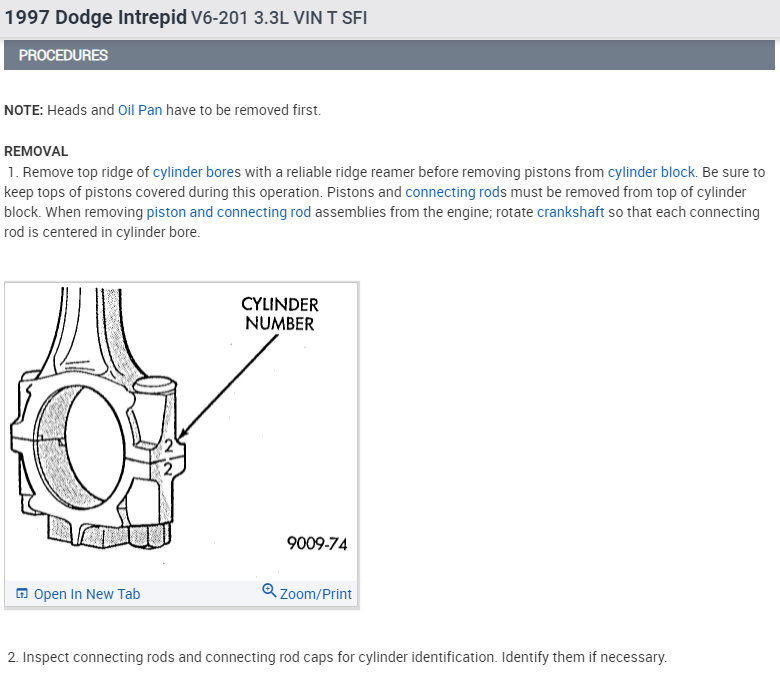 1997 Dodge Intrepid V6-201 3.3L VIN T SFI

PROCEDURES

NOTE: Heads and Oil Pan have to be removed first.

REMOVAL
1. Remove top ridge of cylinder bores with a reliable ridge reamer before removing pistons from cylinder block. Be sure to keep tops of pistons covered during this operation. Pistons and connecting rods must be removed from top of cylinder block. When removing piston and connecting rod assemblies from the engine; rotate crankshaft so that each connecting rod is centered in cylinder bore.

CYLINDER NUMBER
2
2
9009-74

Open In New Tab
Zoom/Print

2. Inspect connecting rods and connecting rod caps for cylinder identification. Identify them if necessary.