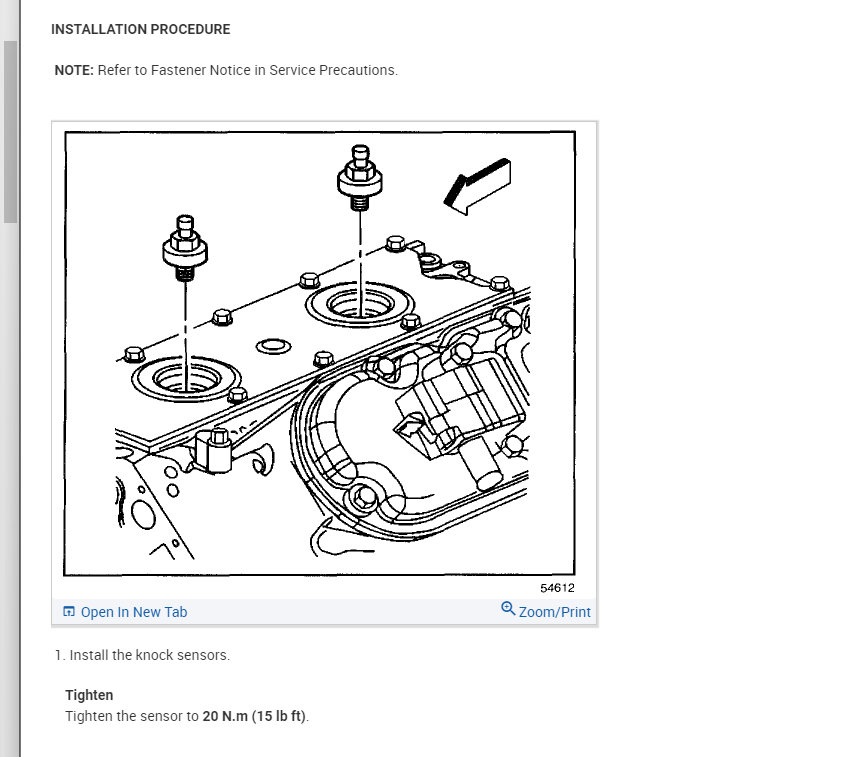 INSTALLATION PROCEDURE

NOTE: Refer to Fastener Notice in Service Precautions.

54612

Open In New Tab

Zoom/Print

1. Install the knock sensors.

Tighten
Tighten the sensor to 20 N.m (15 lb ft).