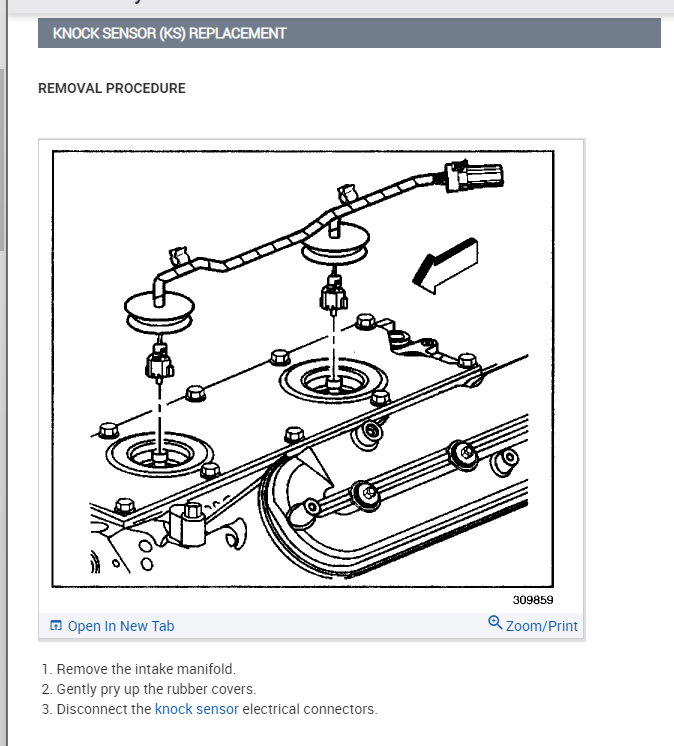 KNOCK SENSOR (KS) REPLACEMENT

REMOVAL PROCEDURE

309859

Open In New Tab

Zoom/Print

1. Remove the intake manifold.
2. Gently pry up the rubber covers.
3. Disconnect the knock sensor electrical connectors.