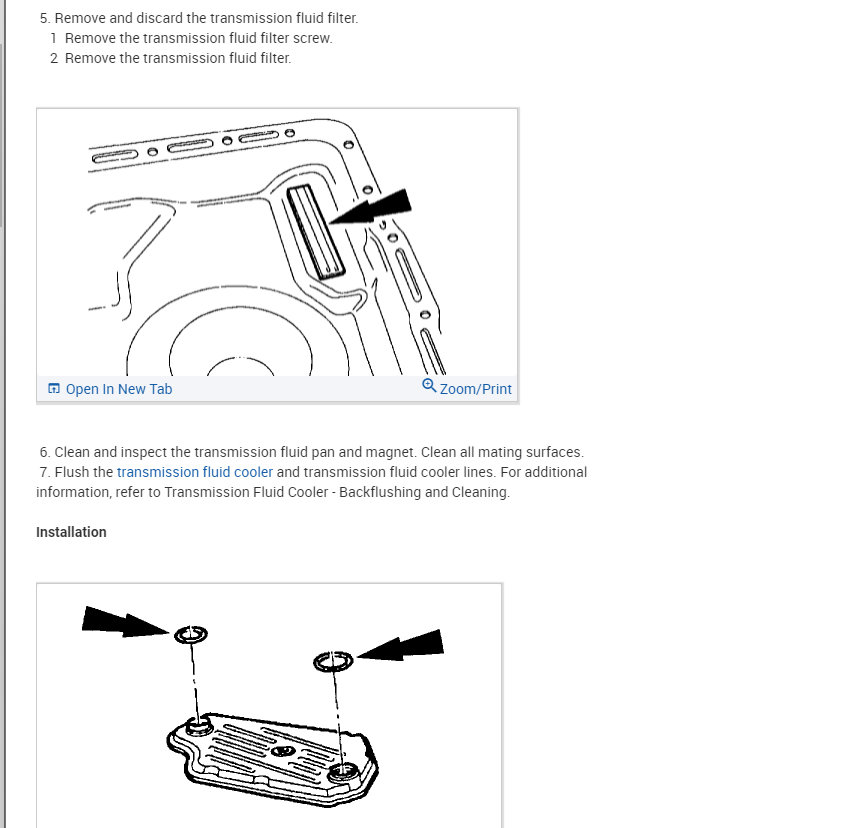 5. Remove and discard the transmission fluid filter.
1 Remove the transmission fluid filter screw.
2 Remove the transmission fluid filter.

Open In New Tab
Zoom/Print

6. Clean and inspect the transmission fluid pan and magnet. Clean all mating surfaces.
7. Flush the transmission fluid cooler and transmission fluid cooler lines. For additional information, refer to Transmission Fluid Cooler - Backflushing and Cleaning.

Installation