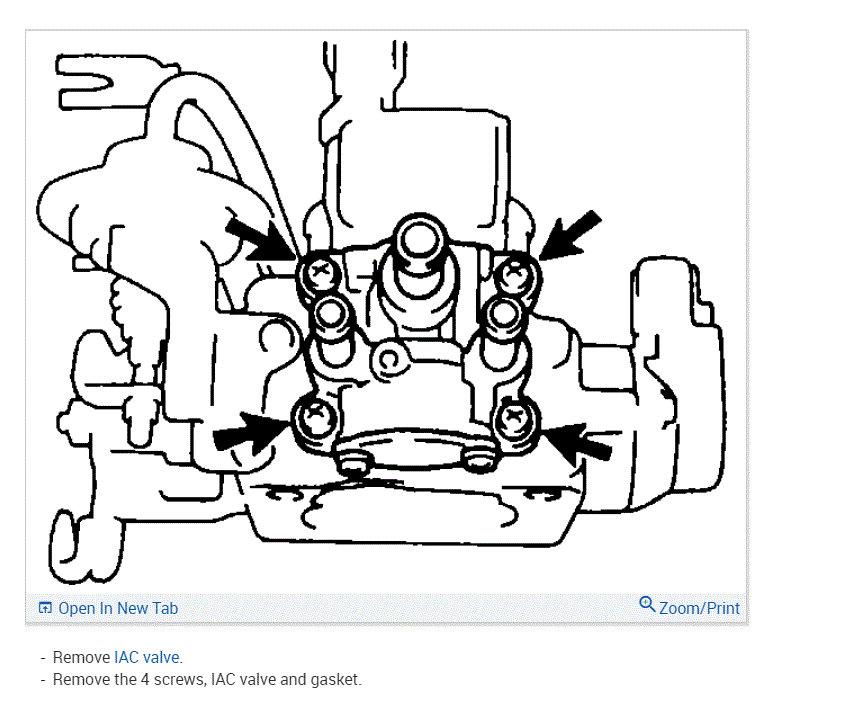 Open In New Tab

Zoom/Print

- Remove IAC valve.
- Remove the 4 screws, IAC valve and gasket.