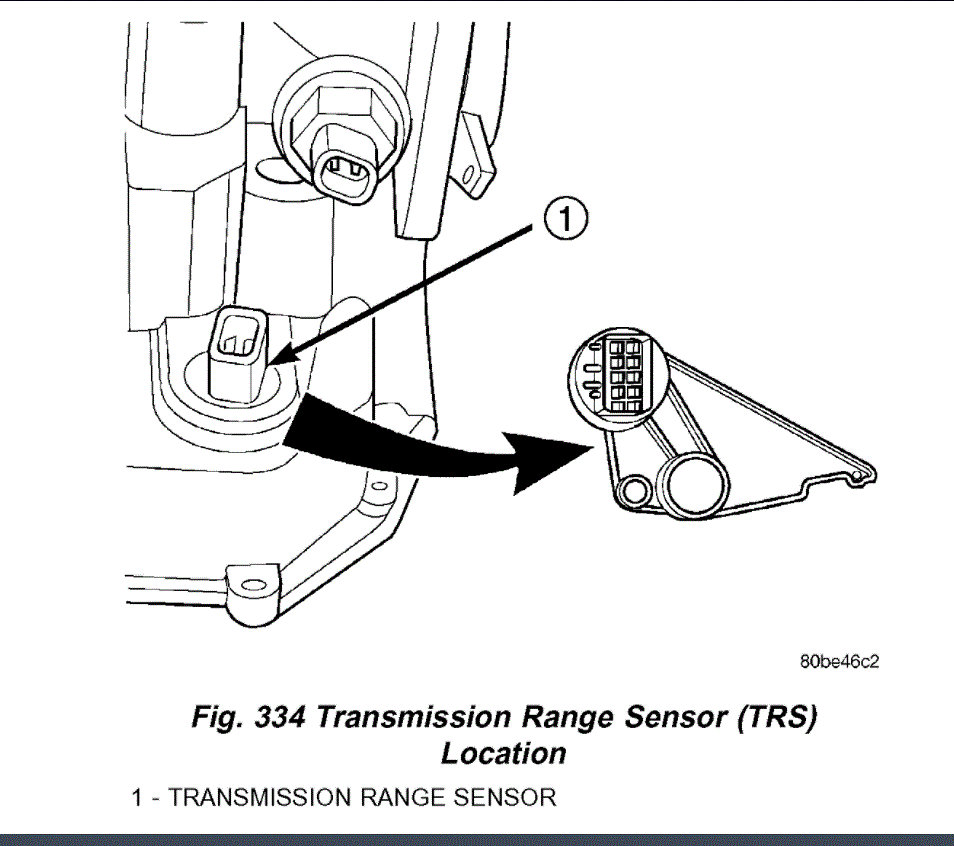 1

80be46c2

Fig. 334 Transmission Range Sensor (TRS) Location

1 - TRANSMISSION RANGE SENSOR