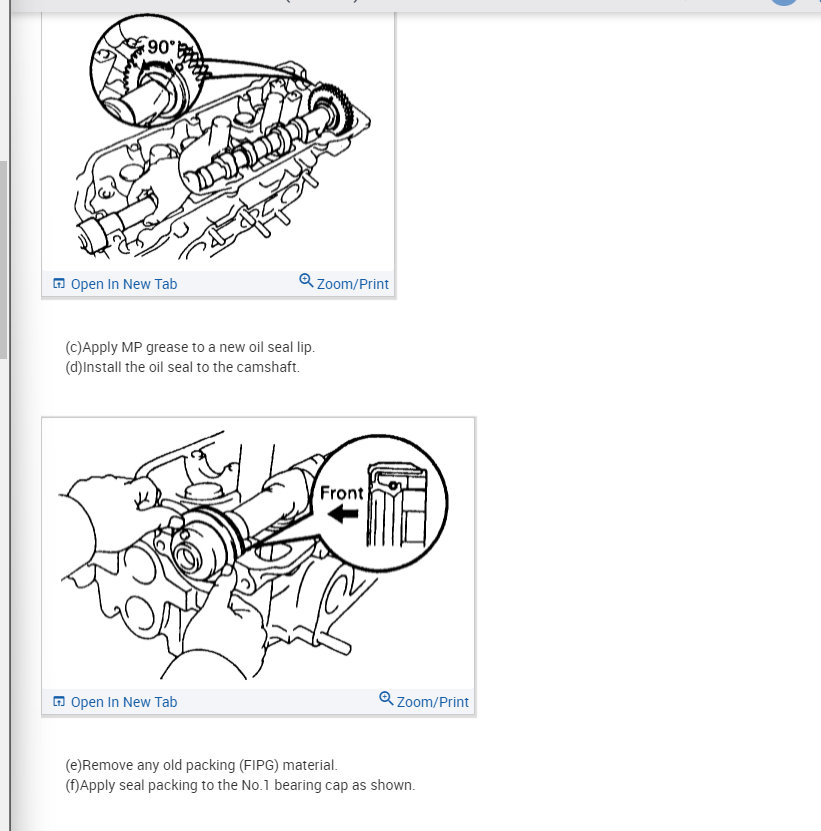 90°

Open In New Tab
Zoom/Print

(c)Apply MP grease to a new oil seal lip.
(d)Install the oil seal to the camshaft.

Front

Open In New Tab
Zoom/Print

(e)Remove any old packing (FIPG) material.
(f)Apply seal packing to the No.1 bearing cap as shown.