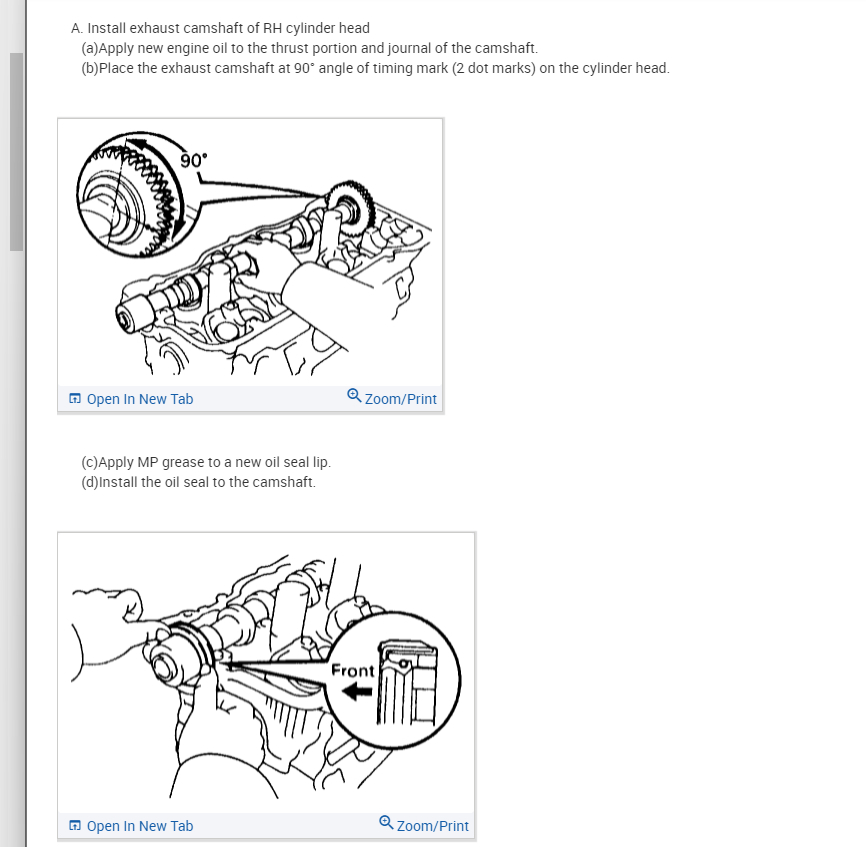 A. Install exhaust camshaft of RH cylinder head
(a)Apply new engine oil to the thrust portion and journal of the camshaft.
(b)Place the exhaust camshaft at 90° angle of timing mark (2 dot marks) on the cylinder head.

90°

Open In New Tab
Zoom/Print

(c)Apply MP grease to a new oil seal lip.
(d)Install the oil seal to the camshaft.

Front

Open In New Tab
Zoom/Print