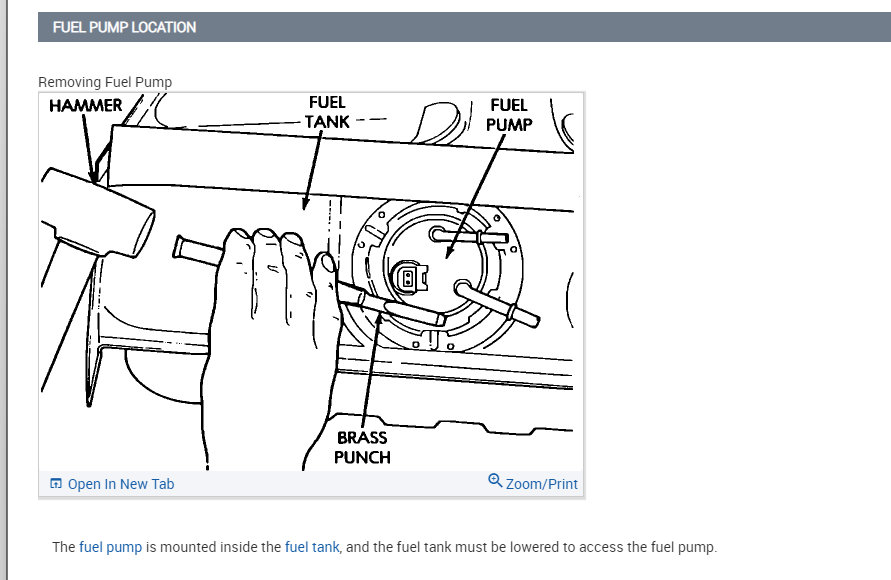 FUEL PUMP LOCATION

Removing Fuel Pump

HAMMER

FUEL TANK

FUEL PUMP

BRASS PUNCH

Open In New Tab

Zoom/Print

The fuel pump is mounted inside the fuel tank, and the fuel tank must be lowered to access the fuel pump.