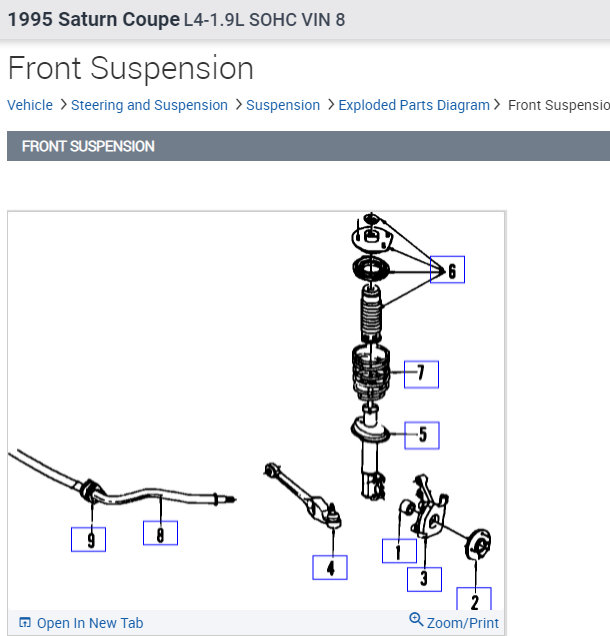 1995 Saturn Coupe L4-1.9L SOHC VIN 8

Front Suspension

Vehicle > Steering and Suspension > Suspension > Exploded Parts Diagram > Front Suspensio

FRONT SUSPENSION

6
7
5
9
8
4
1
3
2

Open In New Tab
Zoom/Print