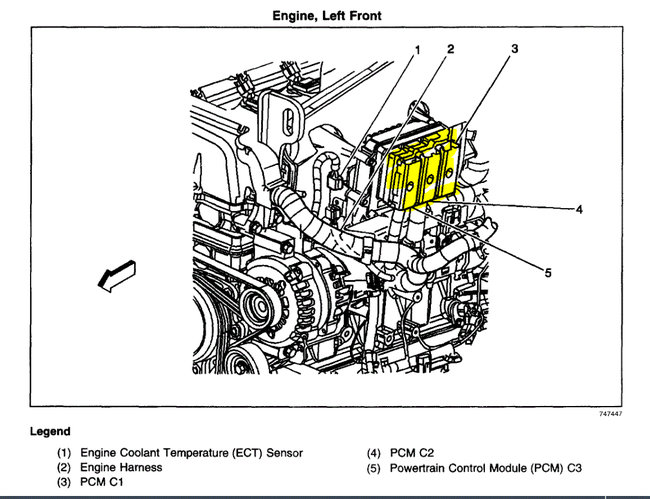 Engine, Left Front

1 2 3

4

5

747447

Legend

(1) Engine Coolant Temperature (ECT) Sensor
(2) Engine Harness
(3) PCM C1

(4) PCM C2
(5) Powertrain Control Module (PCM) C3