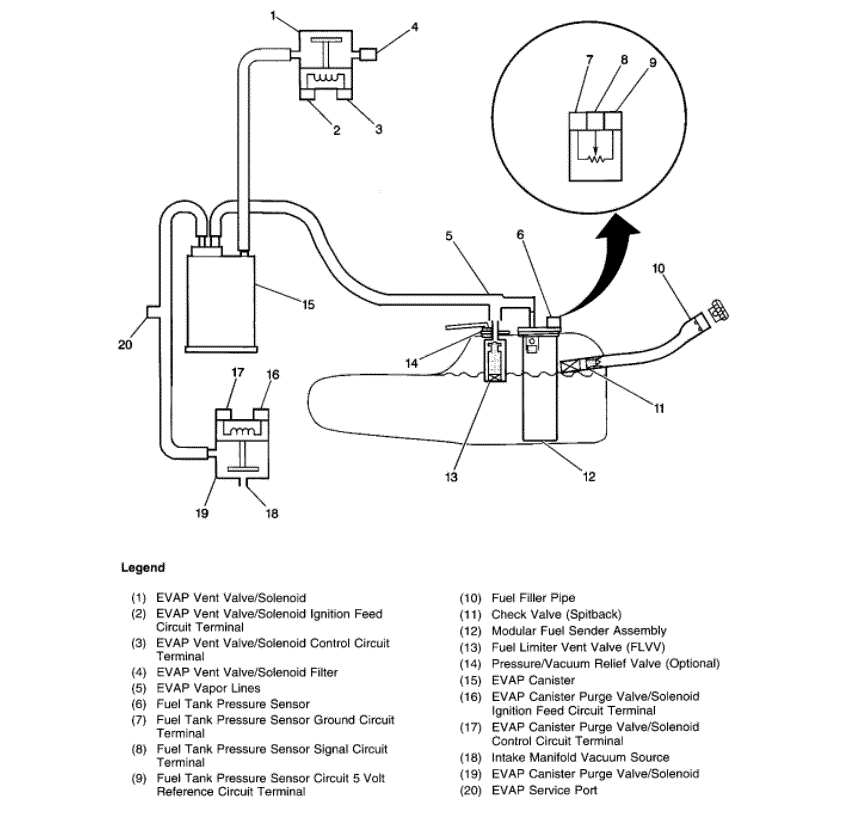 1
4
2
3
7
8
9
5
6
10
15
20
14
11
17
16
13
12
19
18

Legend

(1) EVAP Vent Valve/Solenoid
(2) EVAP Vent Valve/Solenoid Ignition Feed Circuit Terminal
(3) EVAP Vent Valve/Solenoid Control Circuit Terminal
(4) EVAP Vent Valve/Solenoid Filter
(5) EVAP Vapor Lines
(6) Fuel Tank Pressure Sensor
(7) Fuel Tank Pressure Sensor Ground Circuit Terminal
(8) Fuel Tank Pressure Sensor Signal Circuit Terminal
(9) Fuel Tank Pressure Sensor Circuit 5 Volt Reference Circuit Terminal

(10) Fuel Filler Pipe
(11) Check Valve (Spitback)
(12) Modular Fuel Sender Assembly
(13) Fuel Limiter Vent Valve (FLVV)
(14) Pressure/Vacuum Relief Valve (Optional)
(15) EVAP Canister
(16) EVAP Canister Purge Valve/Solenoid Ignition Feed Circuit Terminal
(17) EVAP Canister Purge Valve/Solenoid Control Circuit Terminal
(18) Intake Manifold Vacuum Source
(19) EVAP Canister Purge Valve/Solenoid
(20) EVAP Service Port