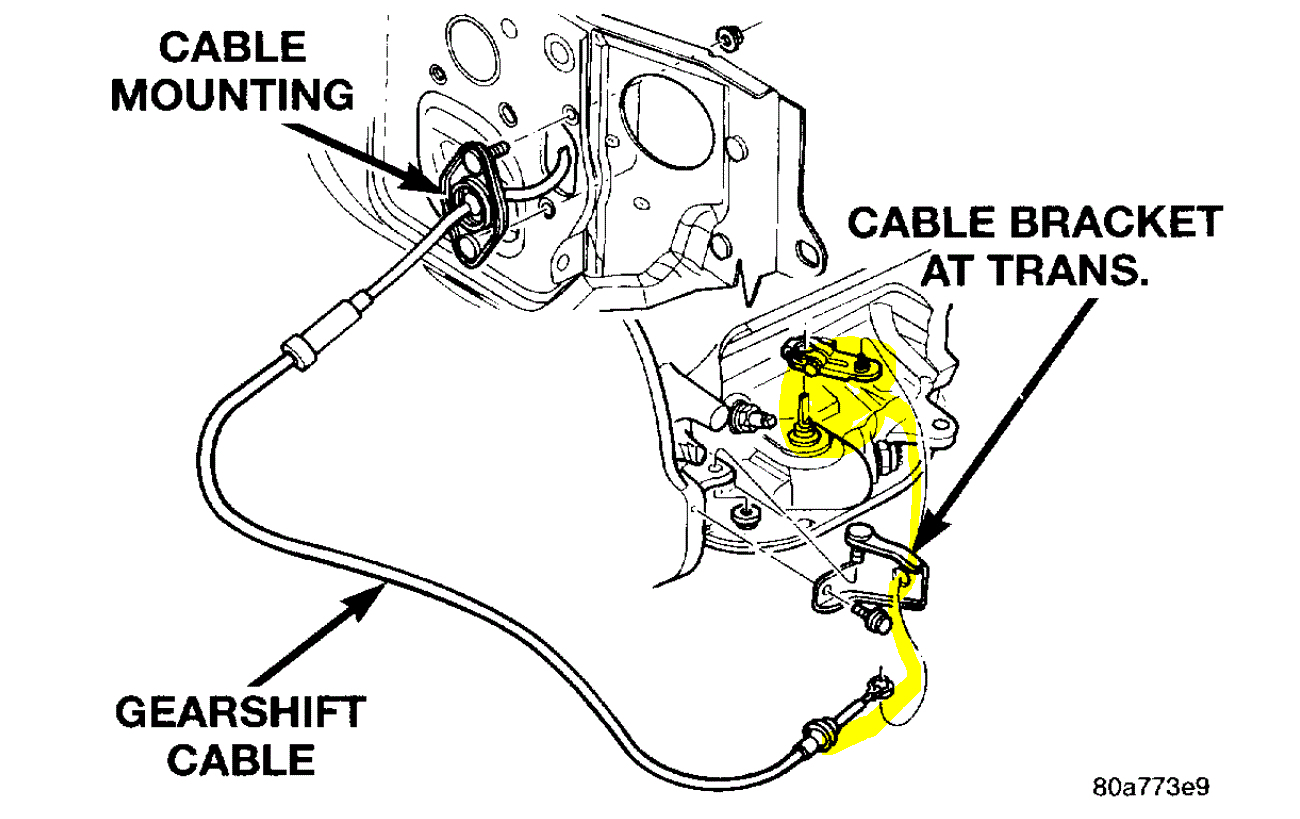 CABLE MOUNTING

CABLE BRACKET AT TRANS.

GEARSHIFT CABLE

80a773e9