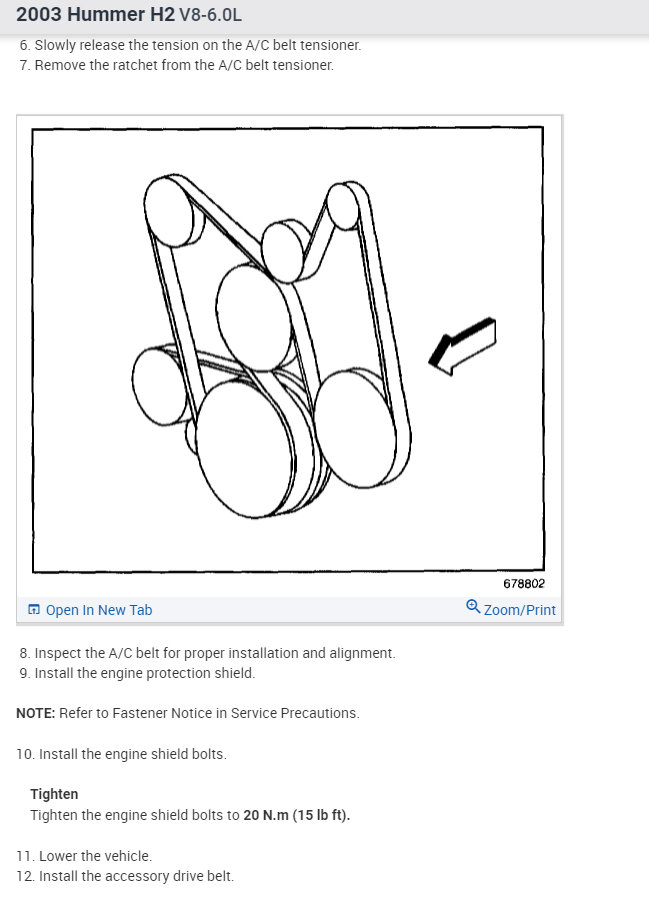 2003 Hummer H2 V8-6.0L

6. Slowly release the tension on the A/C belt tensioner.
7. Remove the ratchet from the A/C belt tensioner.

678802

Open In New Tab

Zoom/Print

8. Inspect the A/C belt for proper installation and alignment.
9. Install the engine protection shield.

NOTE: Refer to Fastener Notice in Service Precautions.

10. Install the engine shield bolts.

Tighten
Tighten the engine shield bolts to 20 N.m (15 lb ft).

11. Lower the vehicle.
12. Install the accessory drive belt.