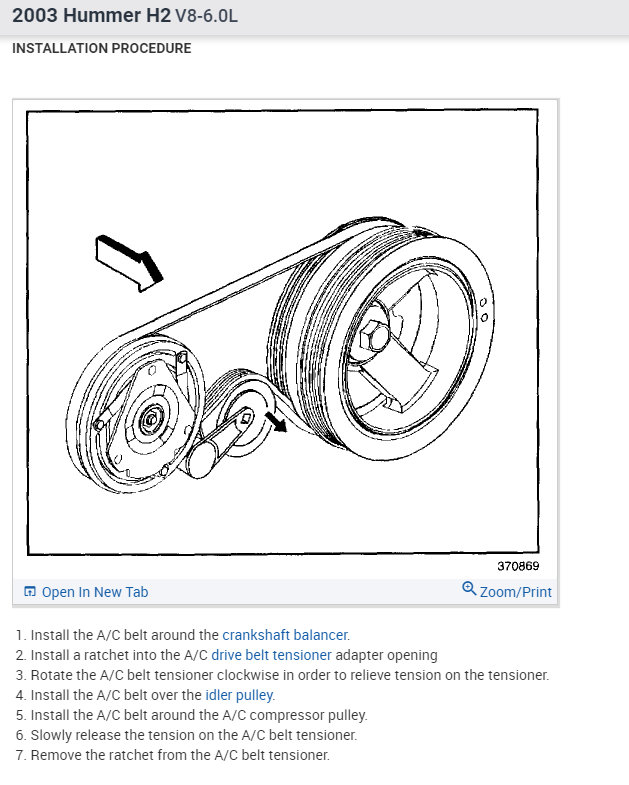 2003 Hummer H2 V8-6.0L

INSTALLATION PROCEDURE

370869

Open In New Tab

Zoom/Print

1. Install the A/C belt around the crankshaft balancer.
2. Install a ratchet into the A/C drive belt tensioner adapter opening
3. Rotate the A/C belt tensioner clockwise in order to relieve tension on the tensioner.
4. Install the A/C belt over the idler pulley.
5. Install the A/C belt around the A/C compressor pulley.
6. Slowly release the tension on the A/C belt tensioner.
7. Remove the ratchet from the A/C belt tensioner.