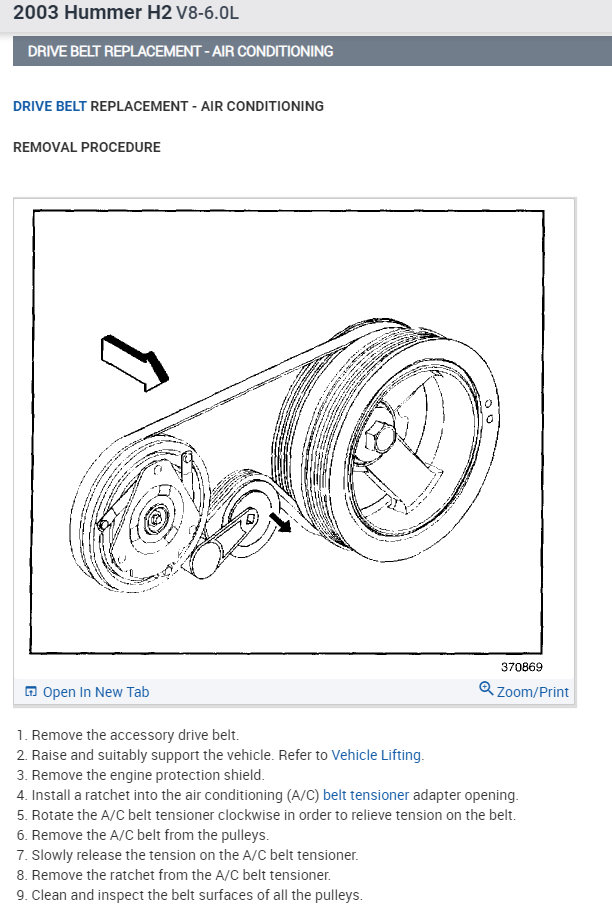 2003 Hummer H2 V8-6.0L

DRIVE BELT REPLACEMENT - AIR CONDITIONING

DRIVE BELT REPLACEMENT - AIR CONDITIONING

REMOVAL PROCEDURE

370869

Open In New Tab

Zoom/Print

1. Remove the accessory drive belt.
2. Raise and suitably support the vehicle. Refer to Vehicle Lifting.
3. Remove the engine protection shield.
4. Install a ratchet into the air conditioning (A/C) belt tensioner adapter opening.
5. Rotate the A/C belt tensioner clockwise in order to relieve tension on the belt.
6. Remove the A/C belt from the pulleys.
7. Slowly release the tension on the A/C belt tensioner.
8. Remove the ratchet from the A/C belt tensioner.
9. Clean and inspect the belt surfaces of all the pulleys.