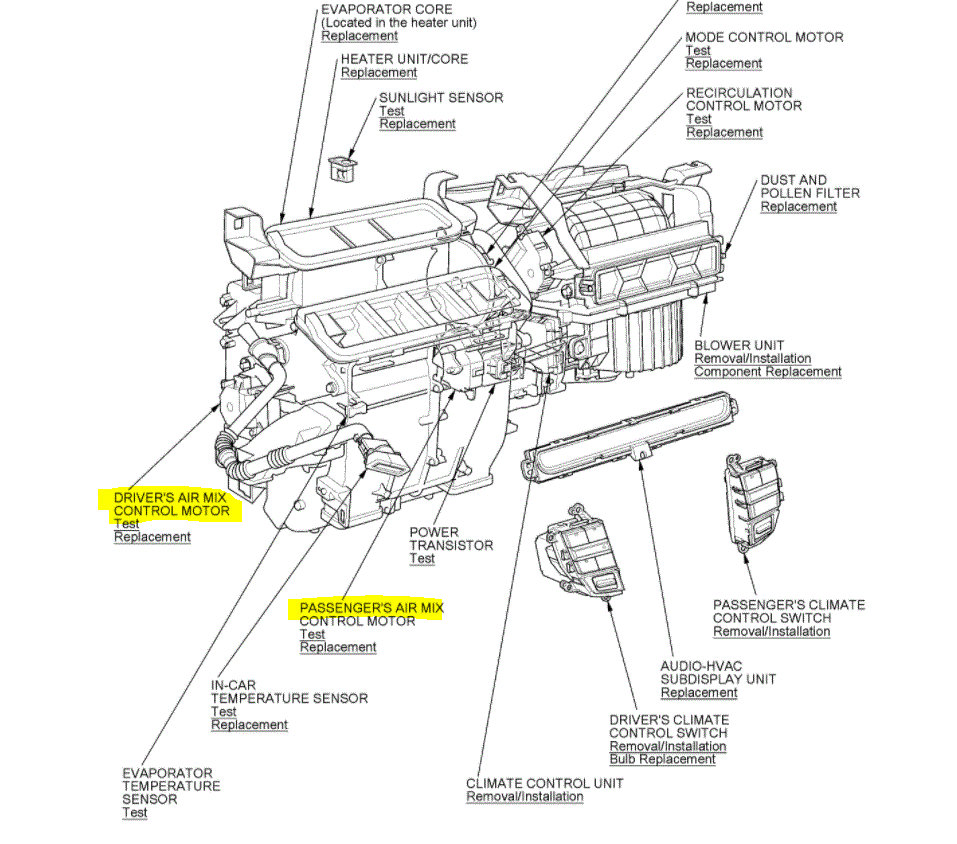 EVAPORATOR CORE
(Located in the heater unit)
Replacement

HEATER UNIT/CORE
Replacement

SUNLIGHT SENSOR
Test
Replacement

Replacement

MODE CONTROL MOTOR
Test
Replacement

RECIRCULATION
CONTROL MOTOR
Test
Replacement

DUST AND
POLLEN FILTER
Replacement

BLOWER UNIT
Removal/Installation
Component Replacement

DRIVER'S AIR MIX
CONTROL MOTOR
Test
Replacement

POWER
TRANSISTOR
Test

PASSENGER'S AIR MIX
CONTROL MOTOR
Test
Replacement

PASSENGER'S CLIMATE
CONTROL SWITCH
Removal/Installation

AUDIO-HVAC
SUBDISPLAY UNIT
Replacement

IN-CAR
TEMPERATURE SENSOR
Test
Replacement

DRIVER'S CLIMATE
CONTROL SWITCH
Removal/Installation
Bulb Replacement

EVAPORATOR
TEMPERATURE
SENSOR
Test

CLIMATE CONTROL UNIT
Removal/Installation