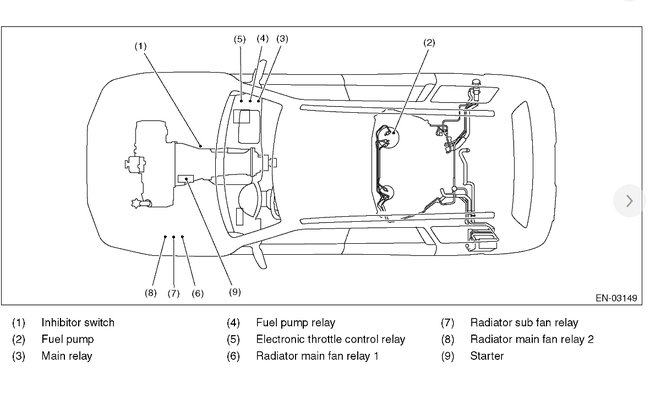 (1)
(5) (4) (3)
(2)
(8) (7) (6)
(9)
EN-03149

(1) Inhibitor switch
(2) Fuel pump
(3) Main relay

(4) Fuel pump relay
(5) Electronic throttle control relay
(6) Radiator main fan relay 1

(7) Radiator sub fan relay
(8) Radiator main fan relay 2
(9) Starter